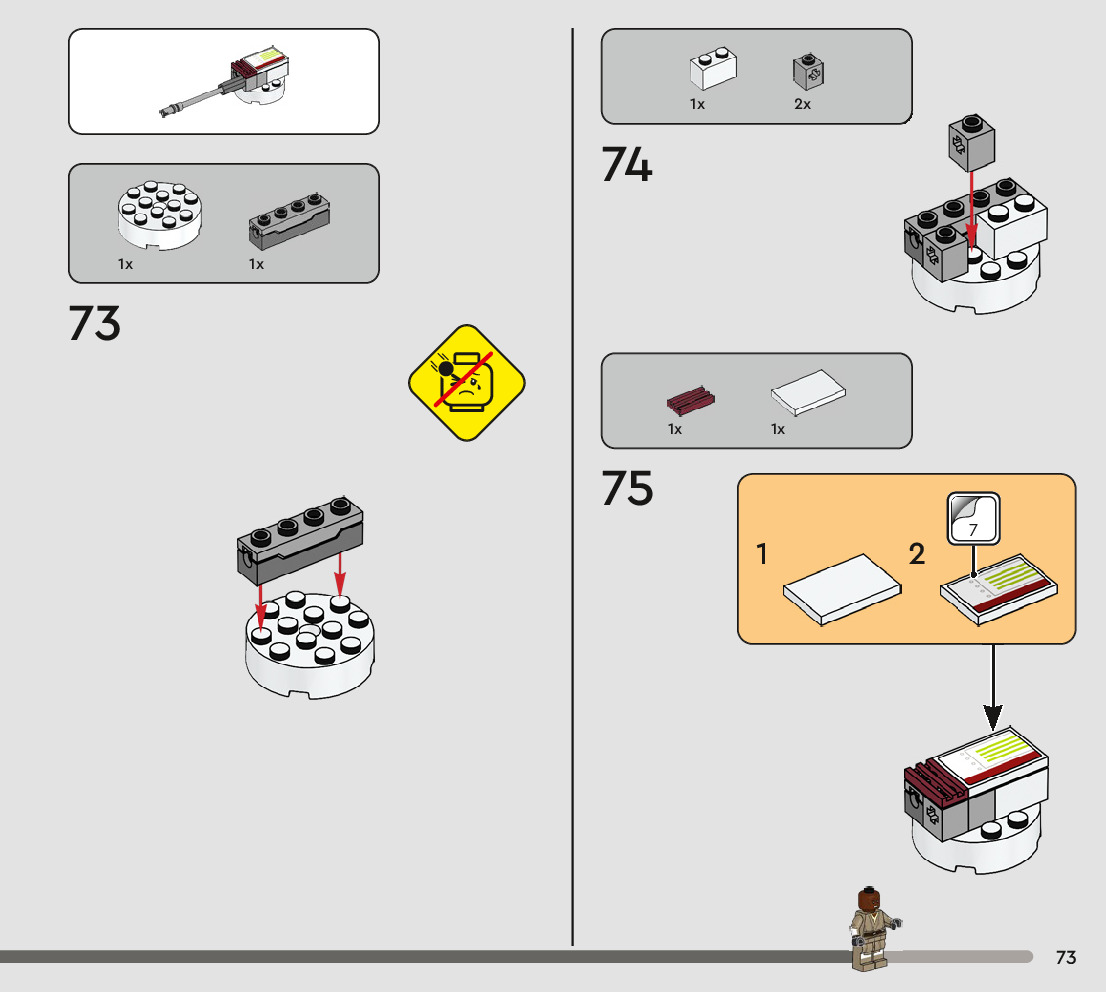 1x
1x

73

1x
2x

74

1x
1x

75

1
2
7

73