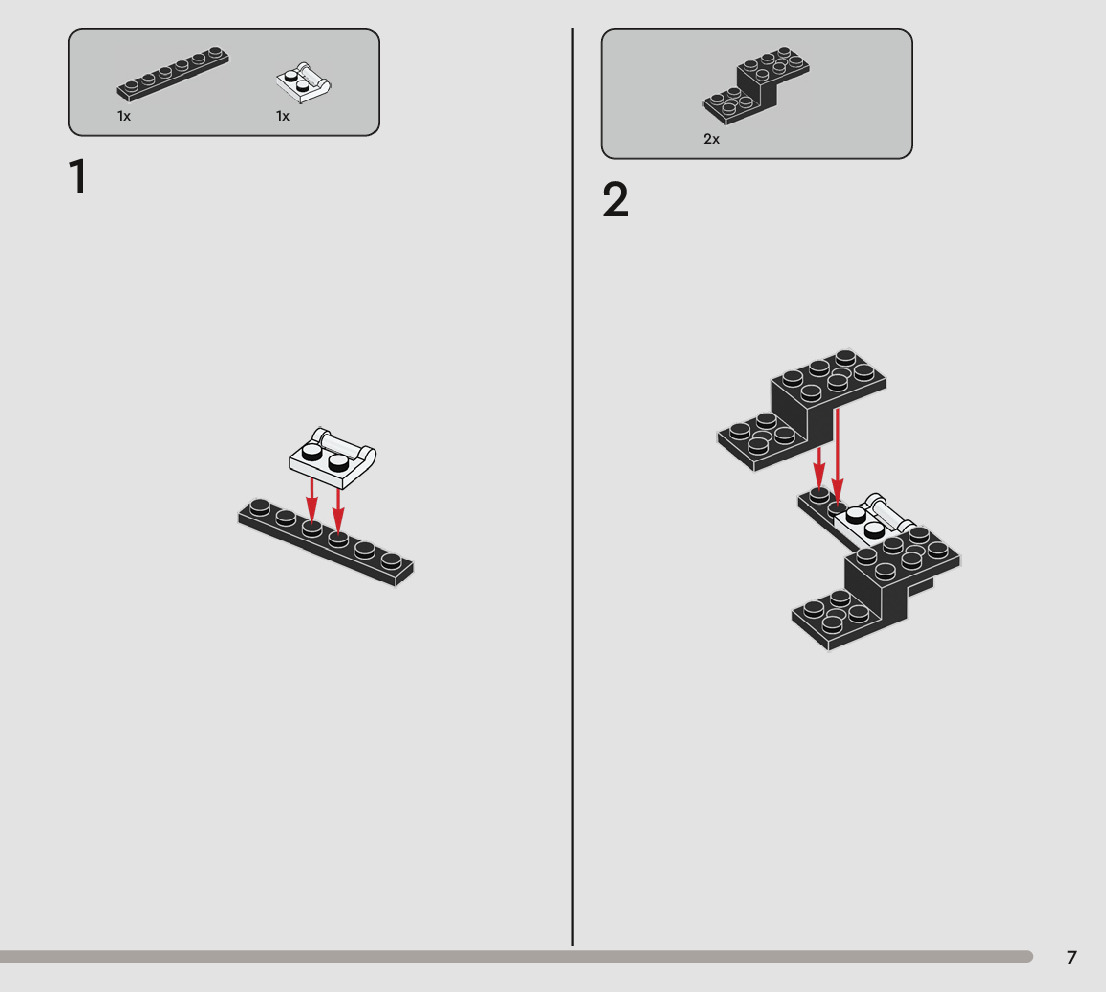 1x 1x

1

2x

2

7