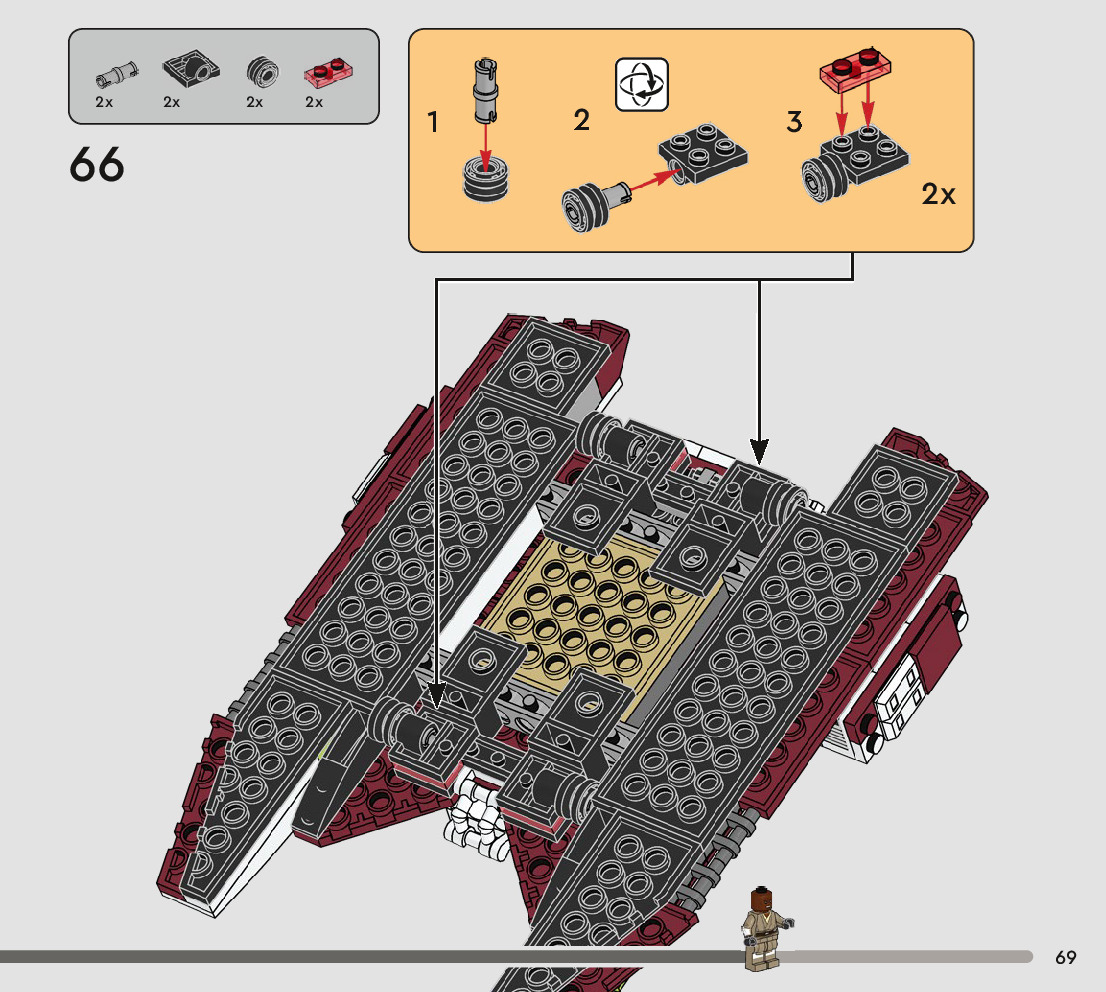 2x 2x 2x 2x

66

1

2

3

2x

69