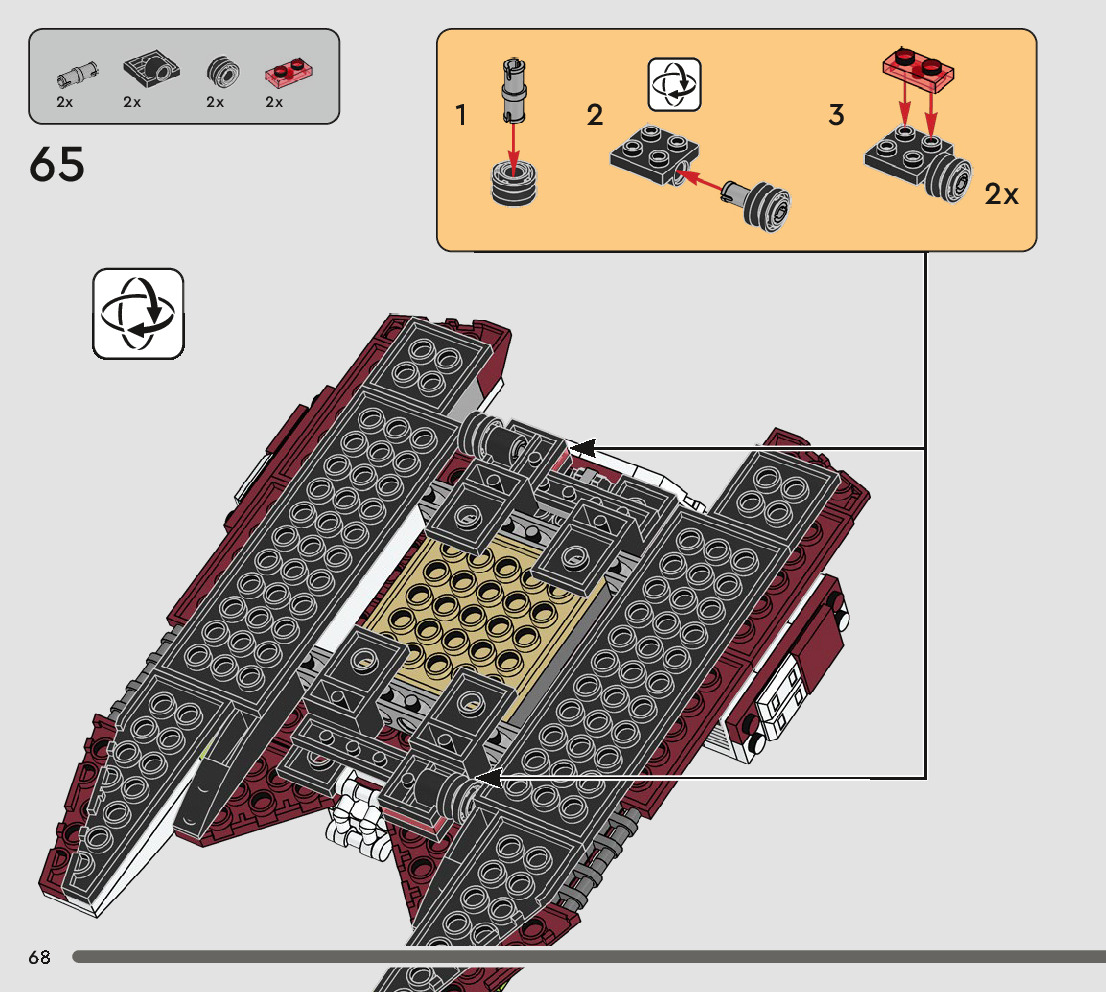 2x 2x 2x 2x

65

1 2 3

2x

68