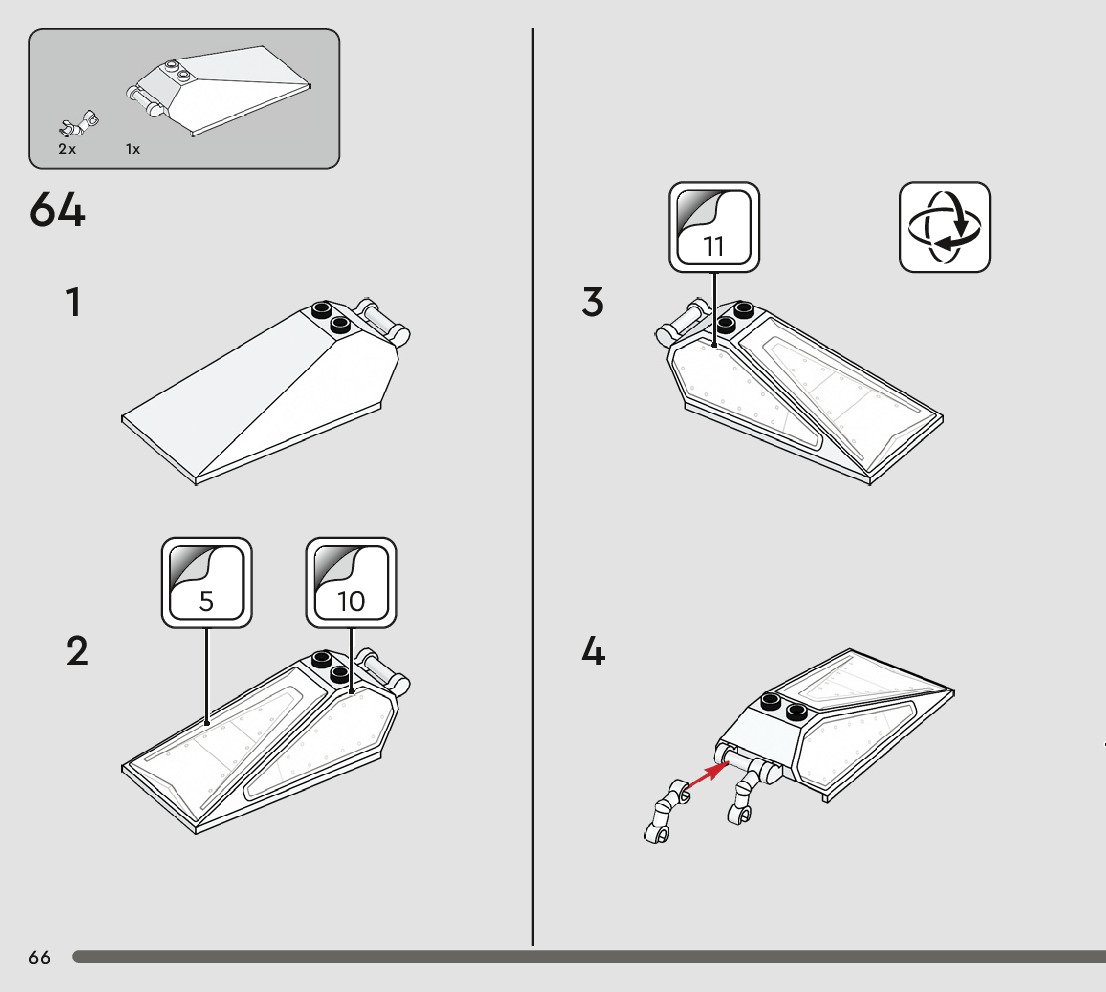 2x
1x

64

1

5

10

2

11

3

4

66