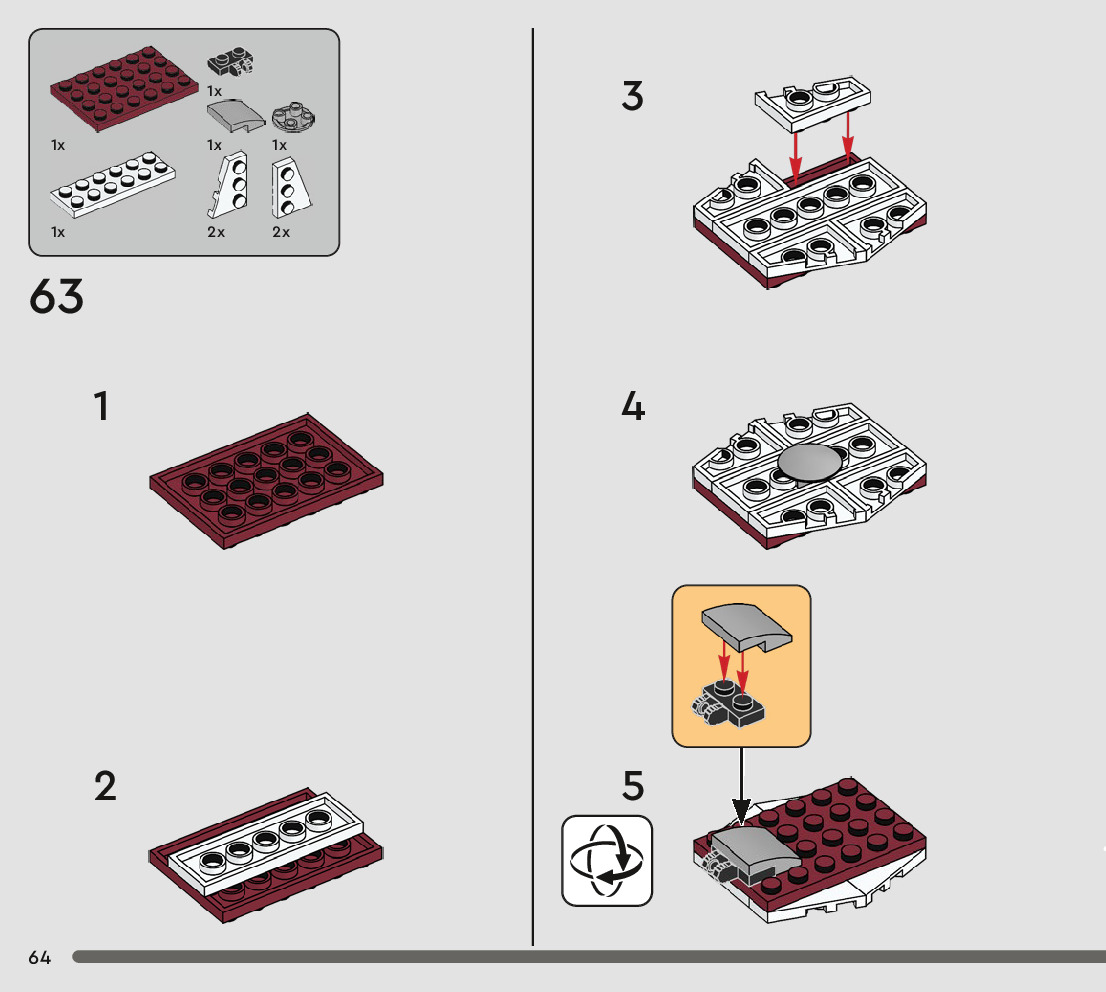 1x
1x
1x
1x
1x
2x
2x

63

1

2

3

4

5

64