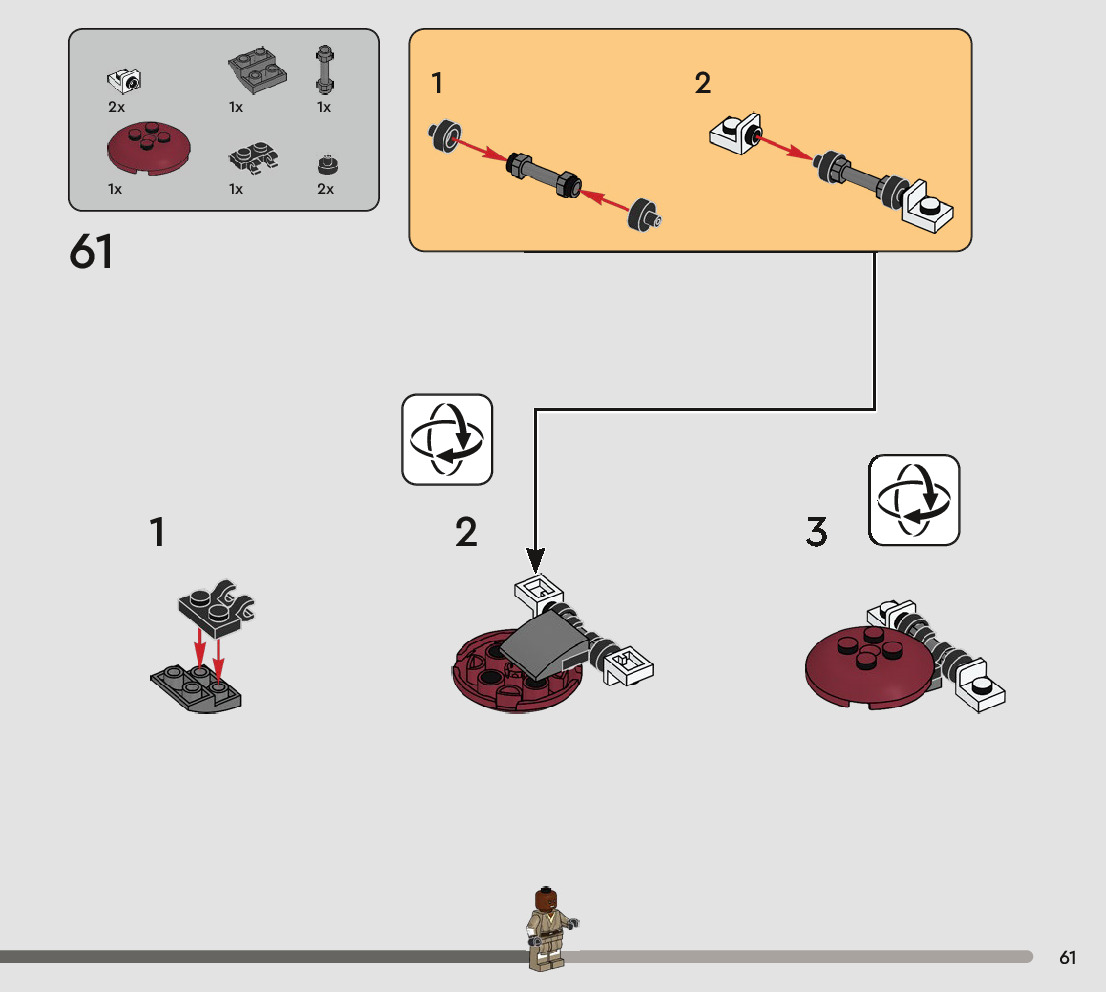 2x 1x 1x
1x 1x 2x

61

1
2

1
2
3

61