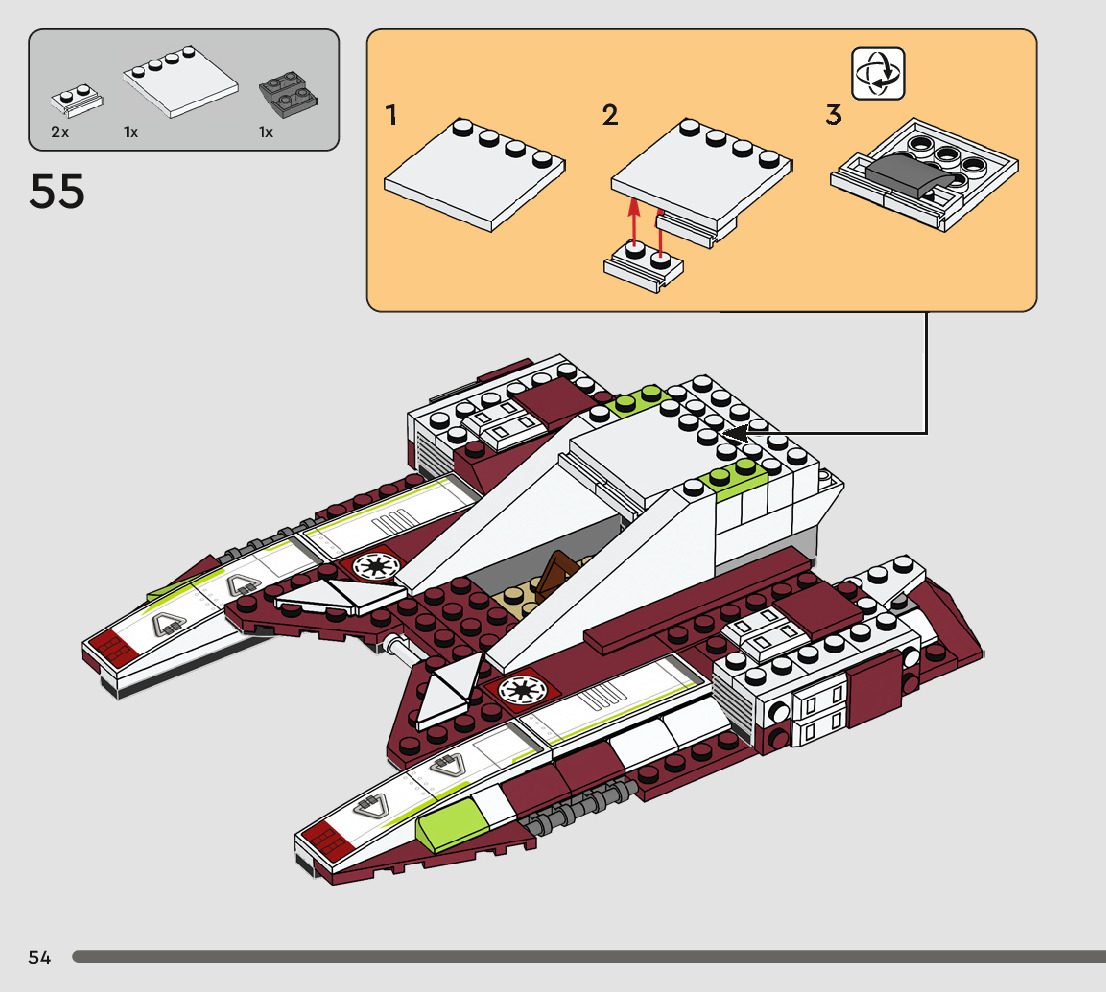 2x 1x 1x

55

1 2 3

54