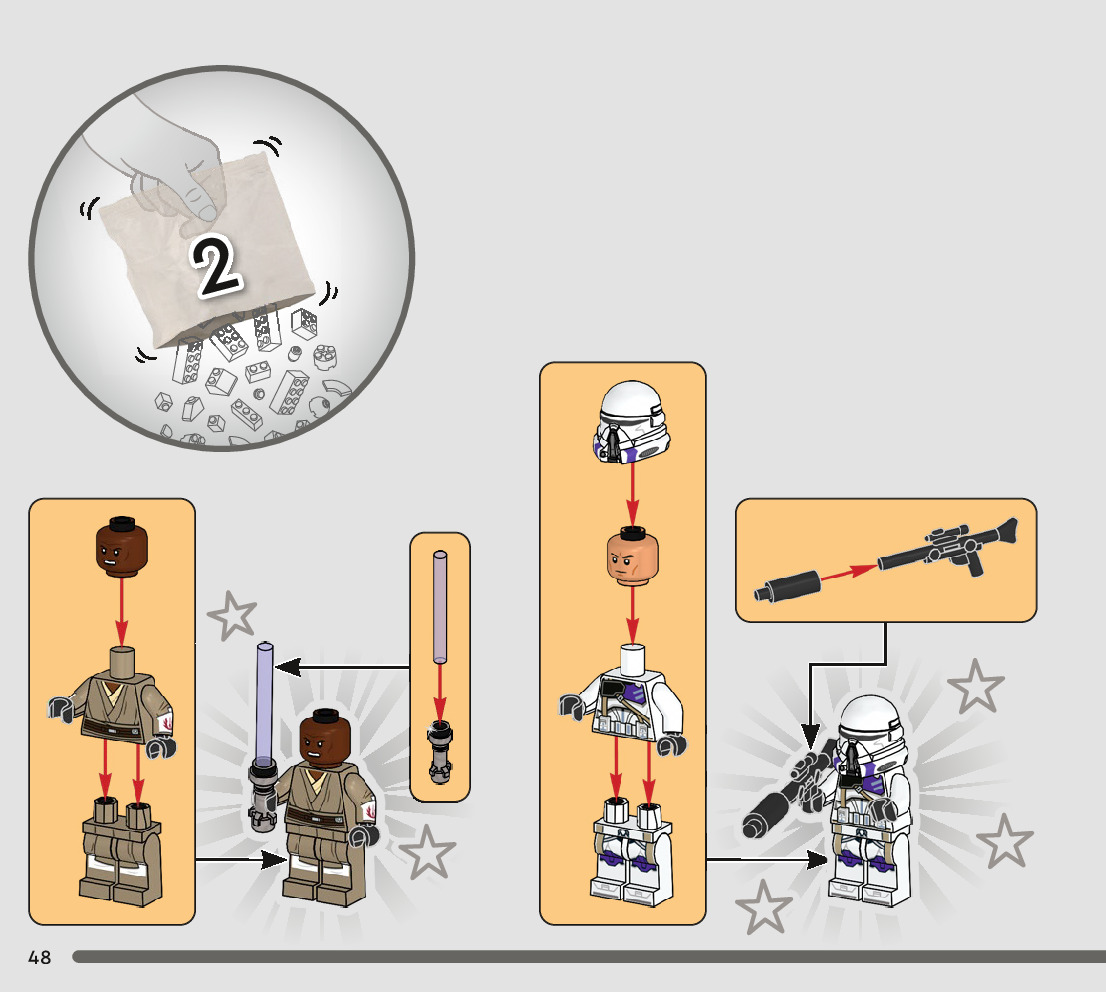 2

48