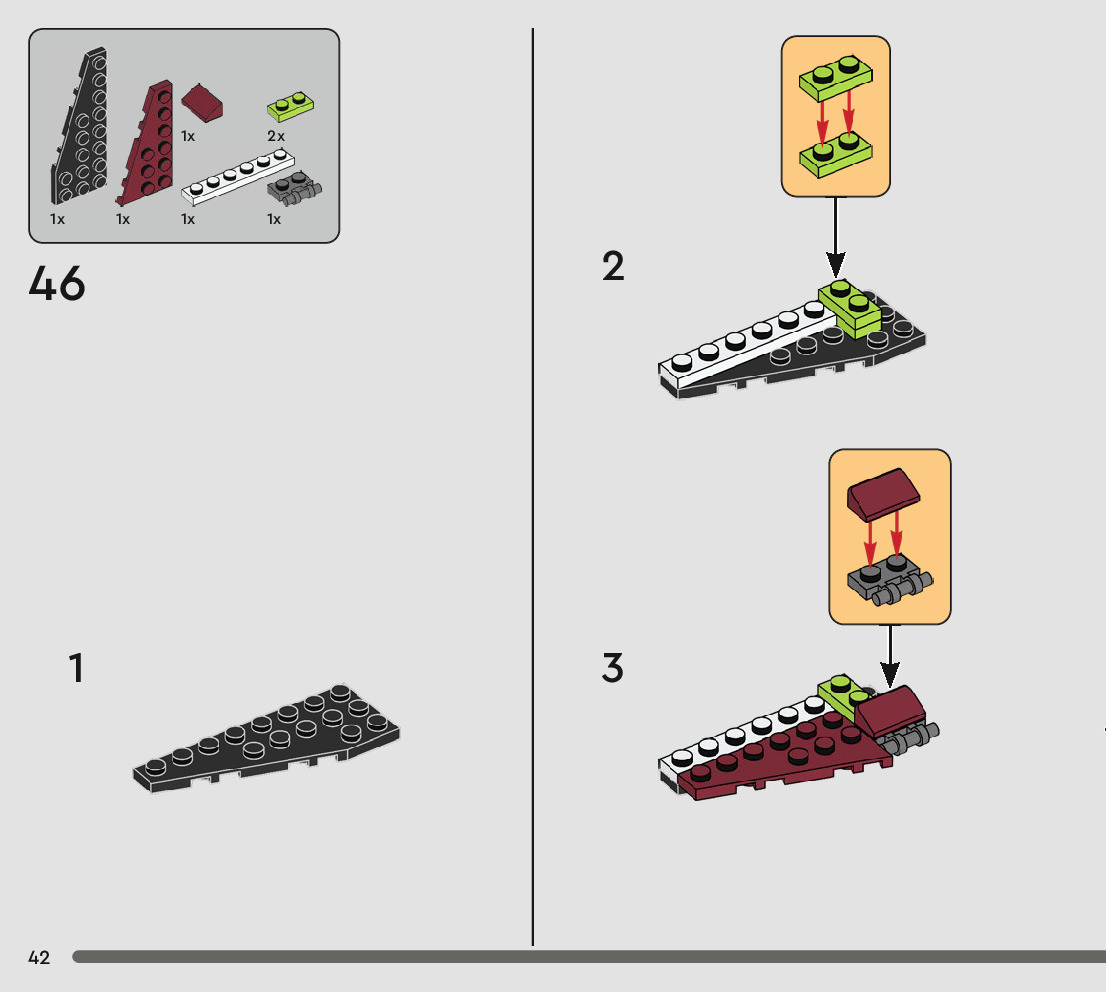 1x
2x
1x
1x
1x
1x

46

1

2

3

42