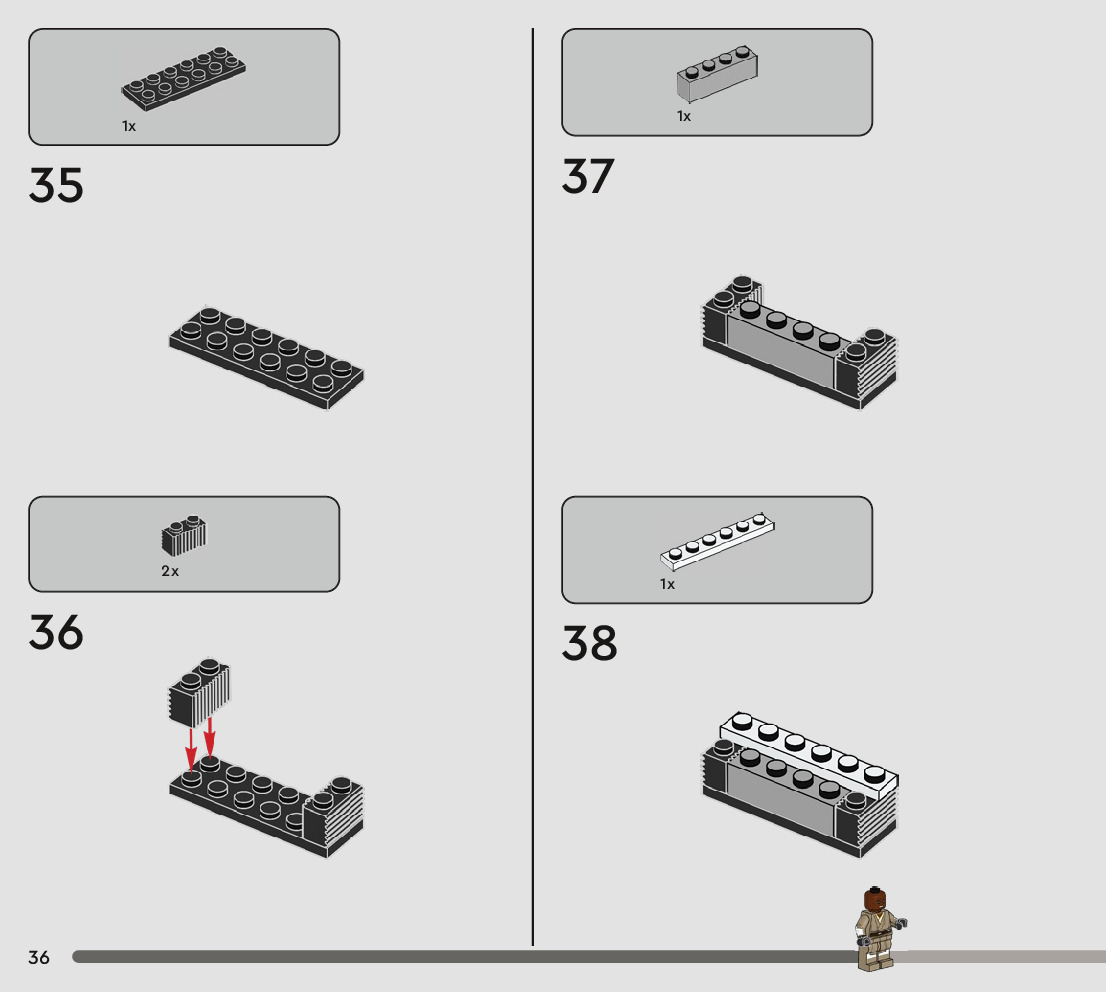 1x

35

2x

36

1x

37

1x

38

36