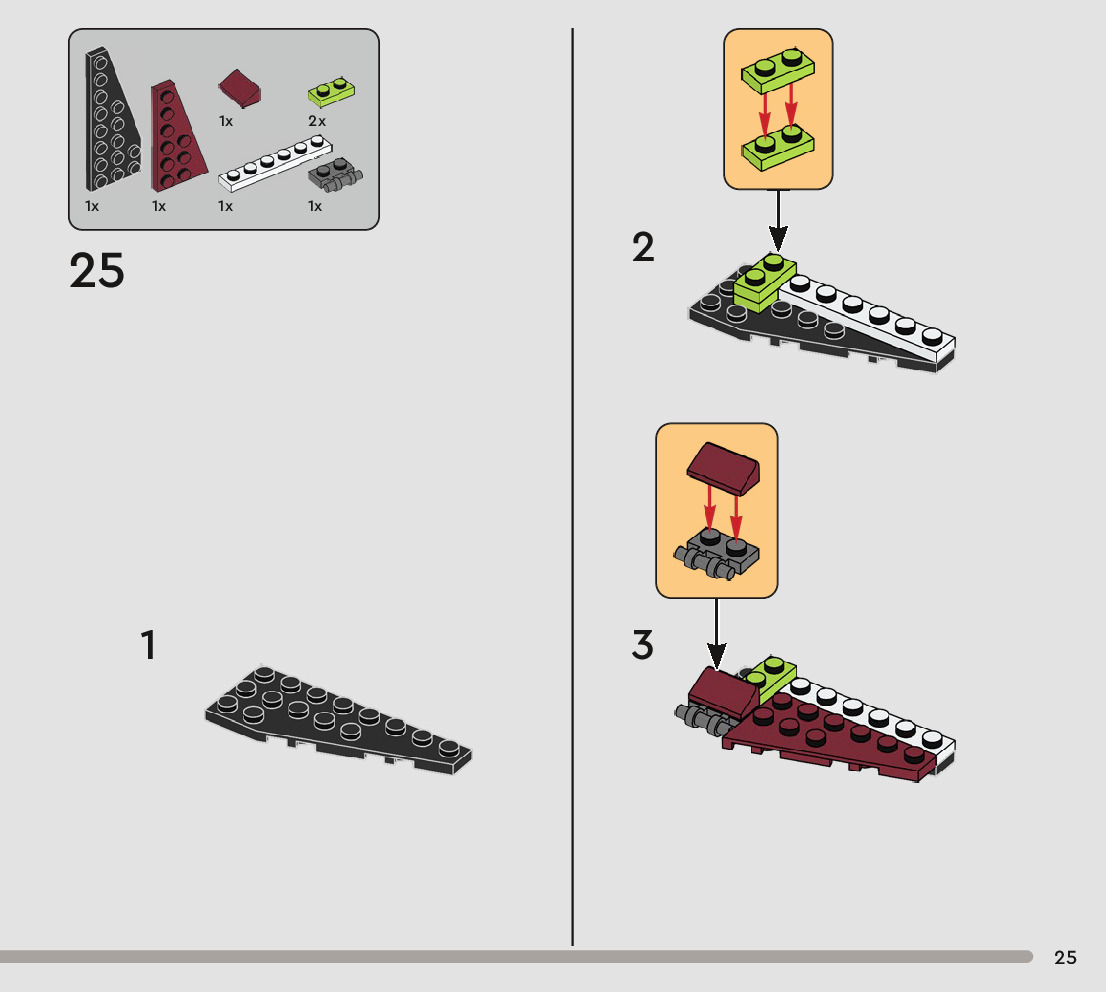 1x
2x
1x
1x
1x
1x

25

1

2

3

25