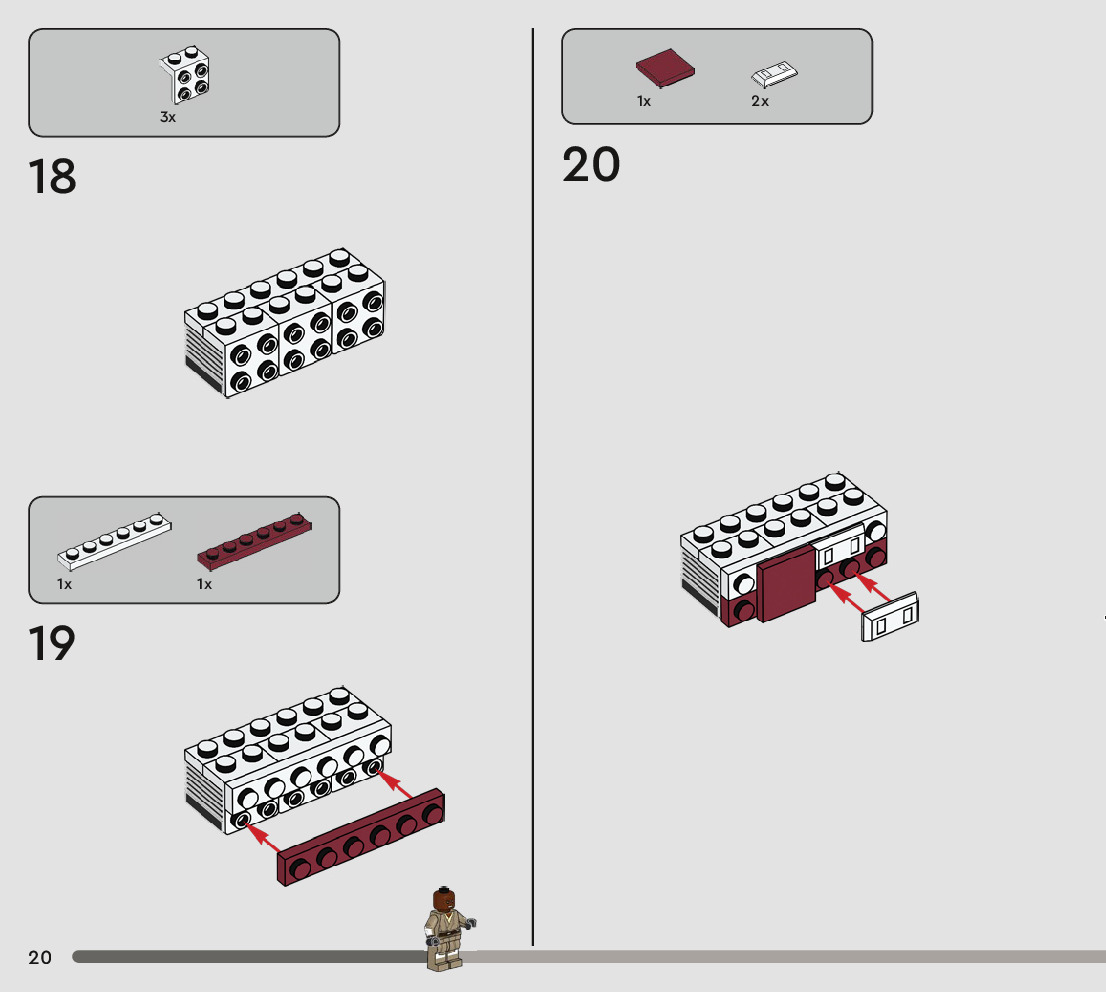 3x

18

1x

1x

19

1x

2x

20

20