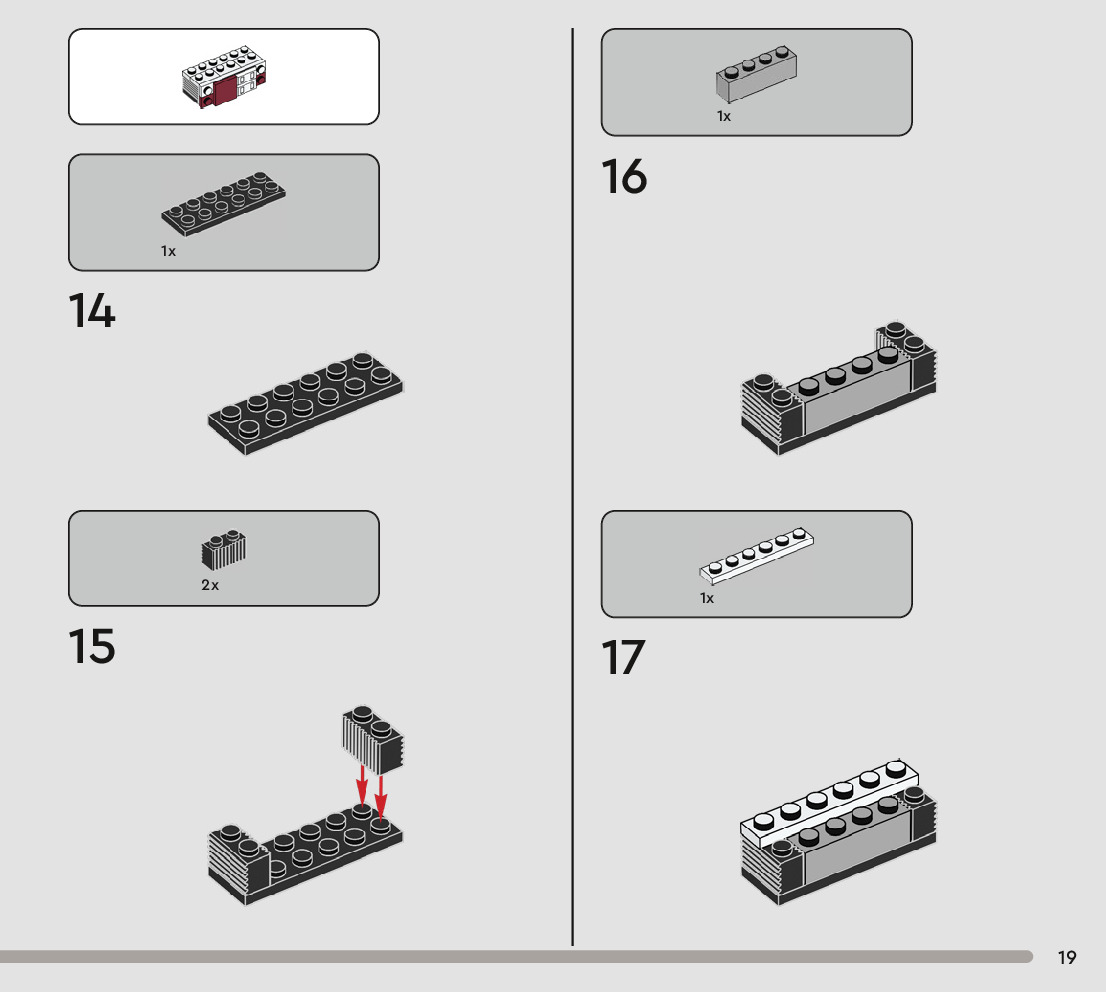 1x

14

2x

15

1x

16

1x

17

19