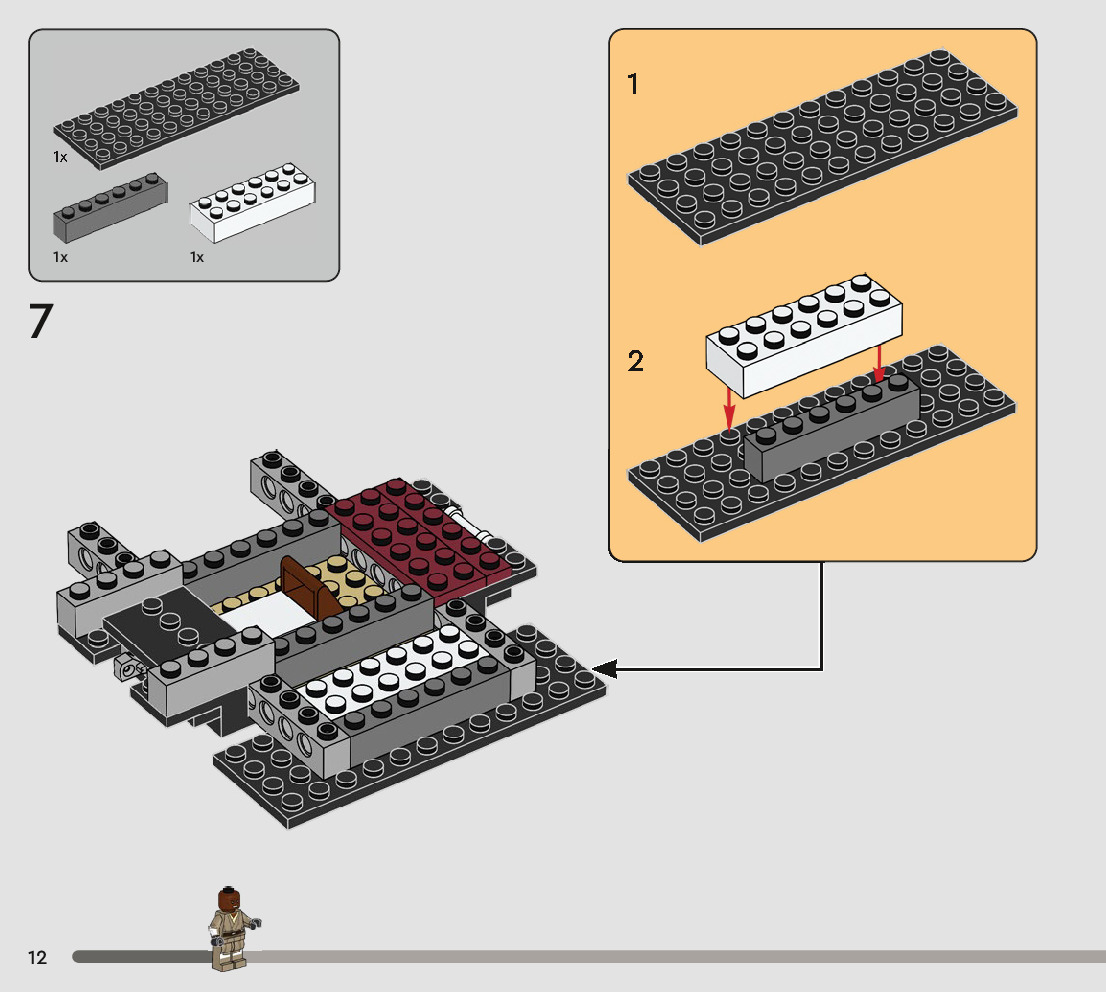 1x

1x

1x

7

1

2

12