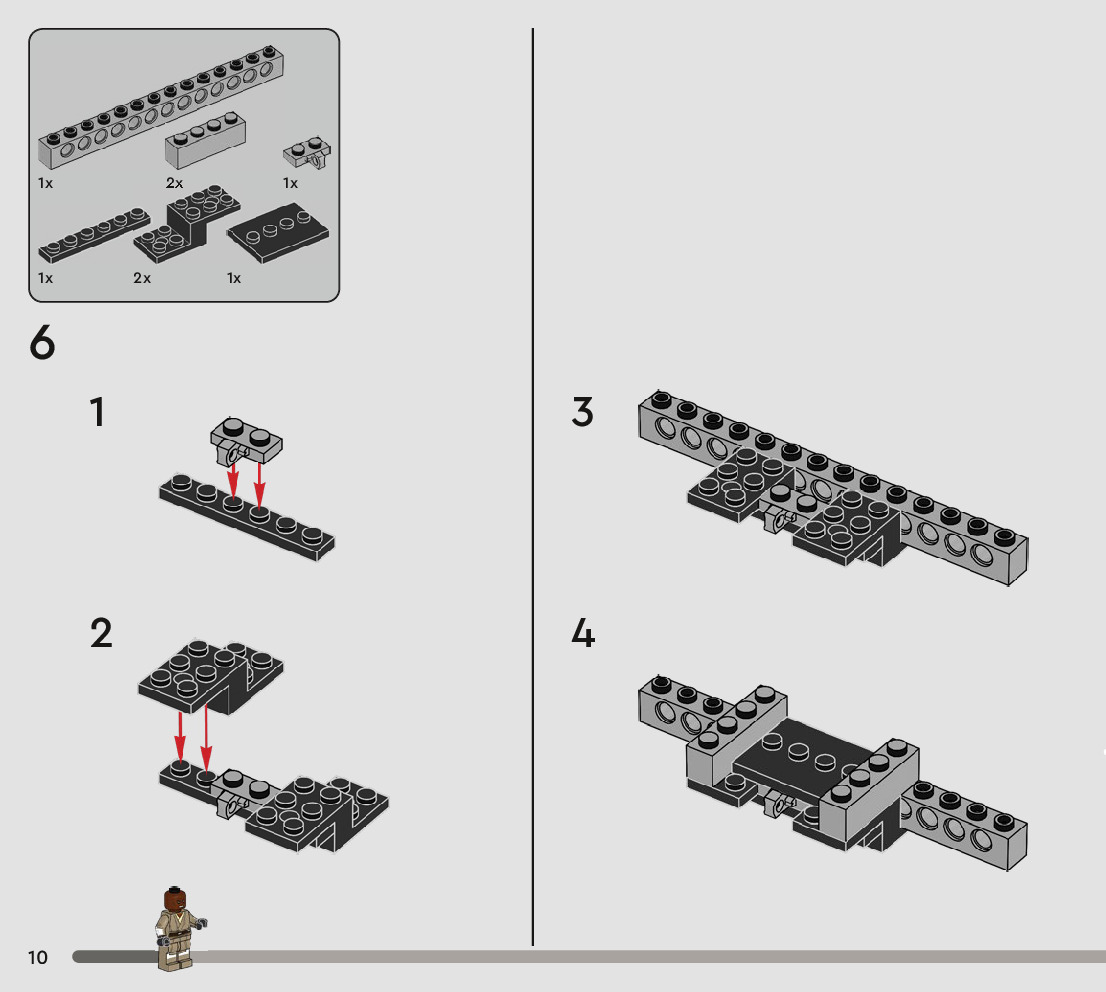 1x
2x
1x
1x
2x
1x

6

1

2

3

4

10