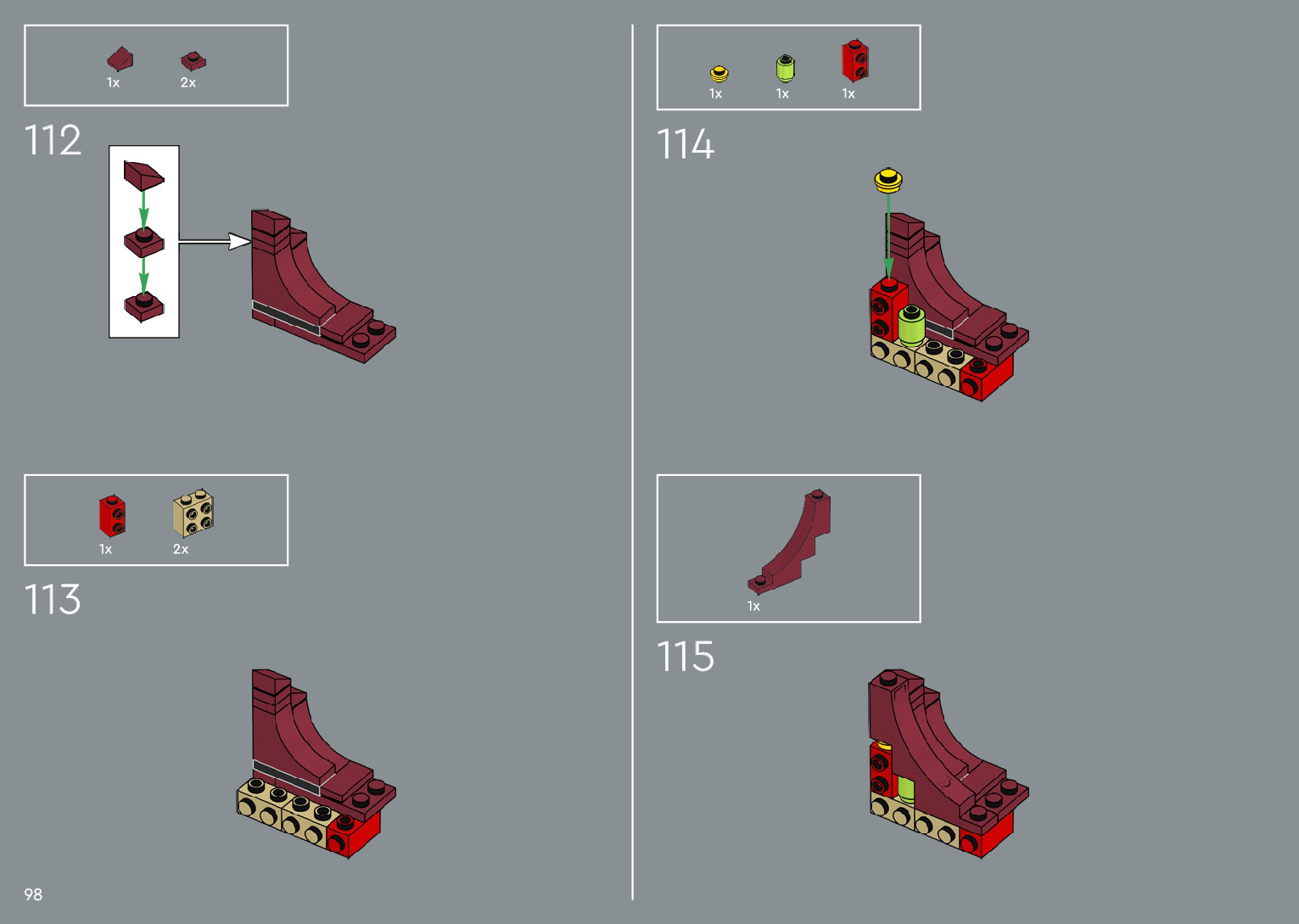 1x 2x

112

1x 2x

113

98

1x 1x 1x

114

1x

115