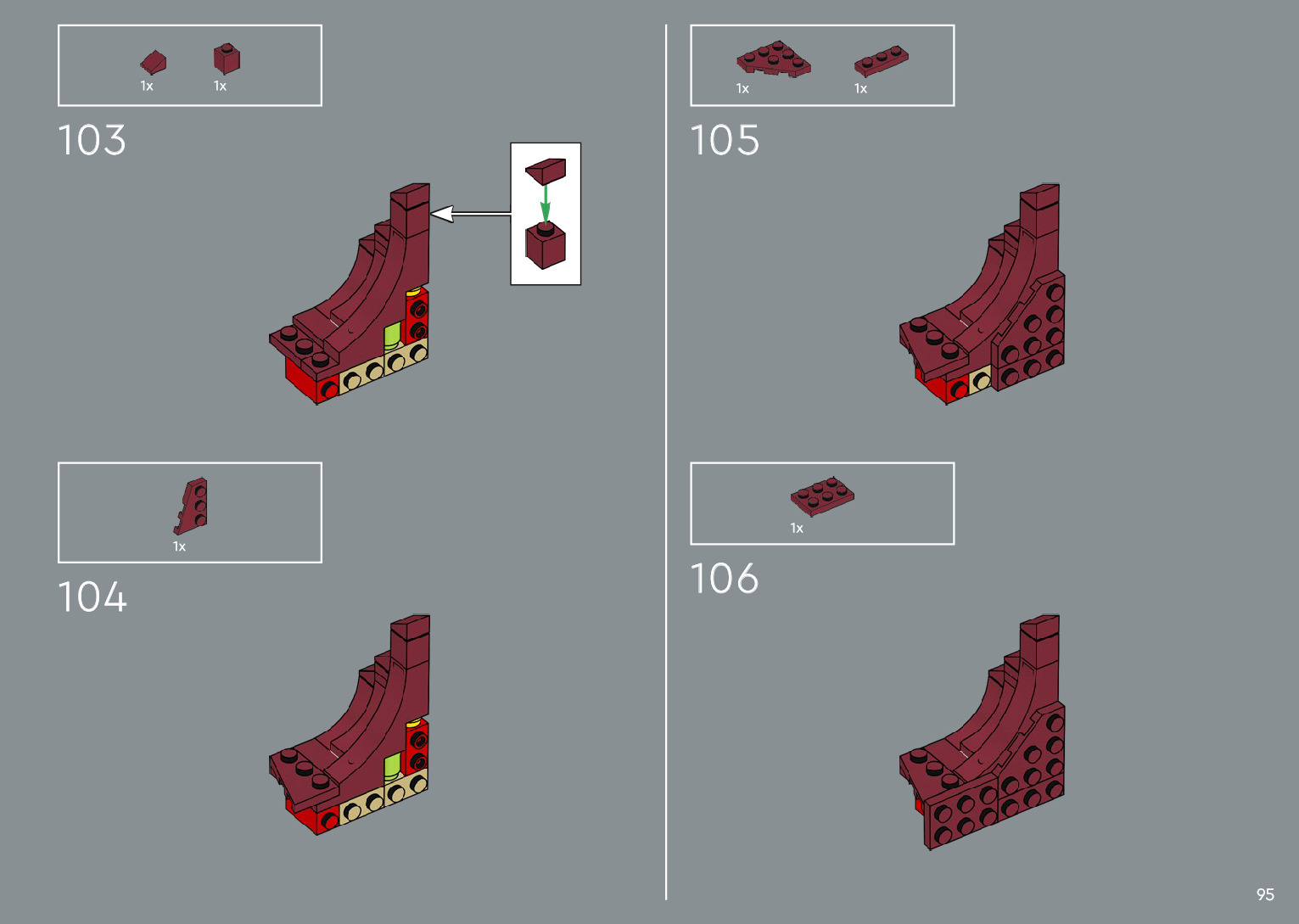 1x 1x

103

1x

104

1x 1x

105

1x

106

95