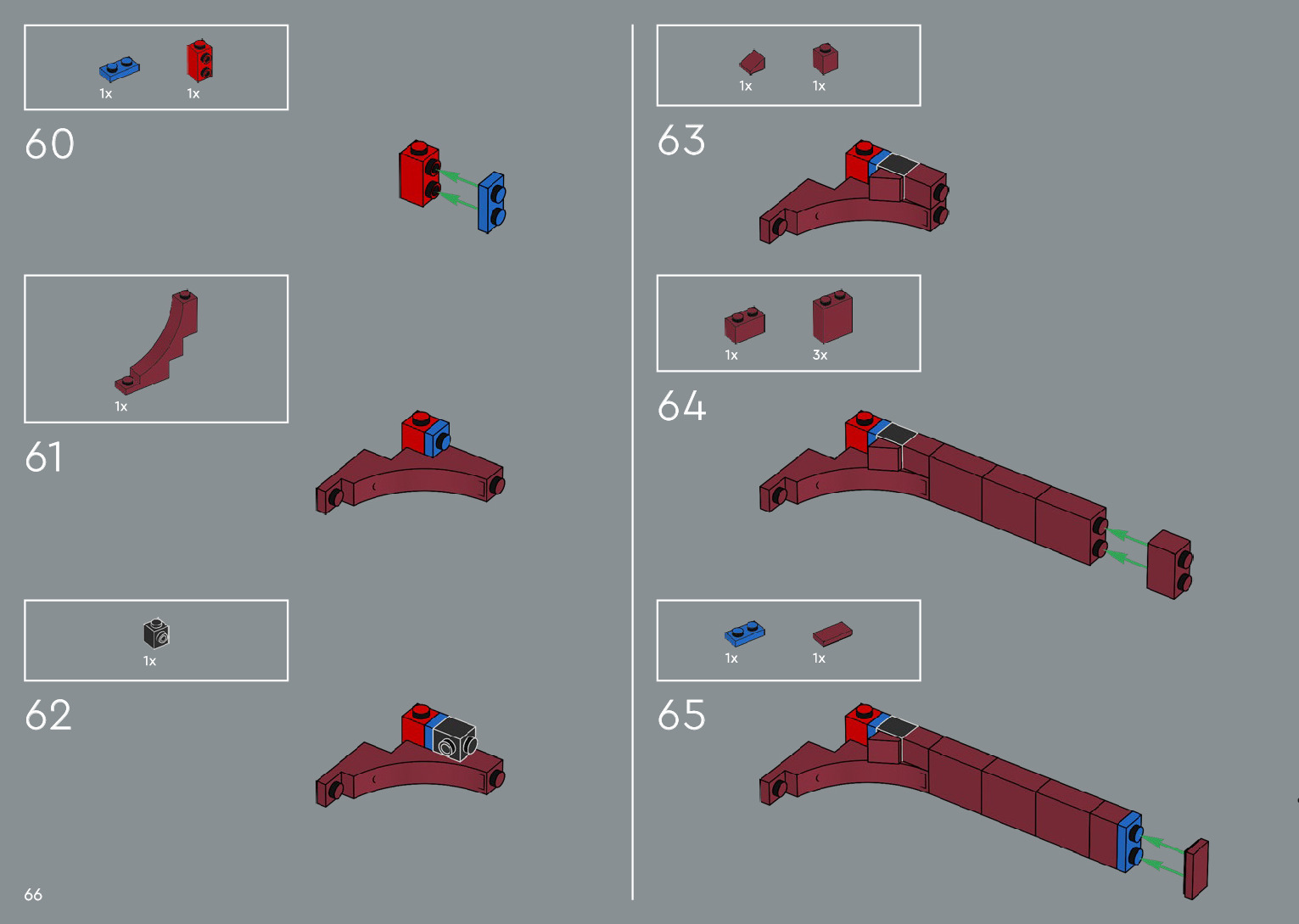 1x 1x

60

1x

61

1x

62

66

1x 1x

63

1x 3x

64

1x 1x

65