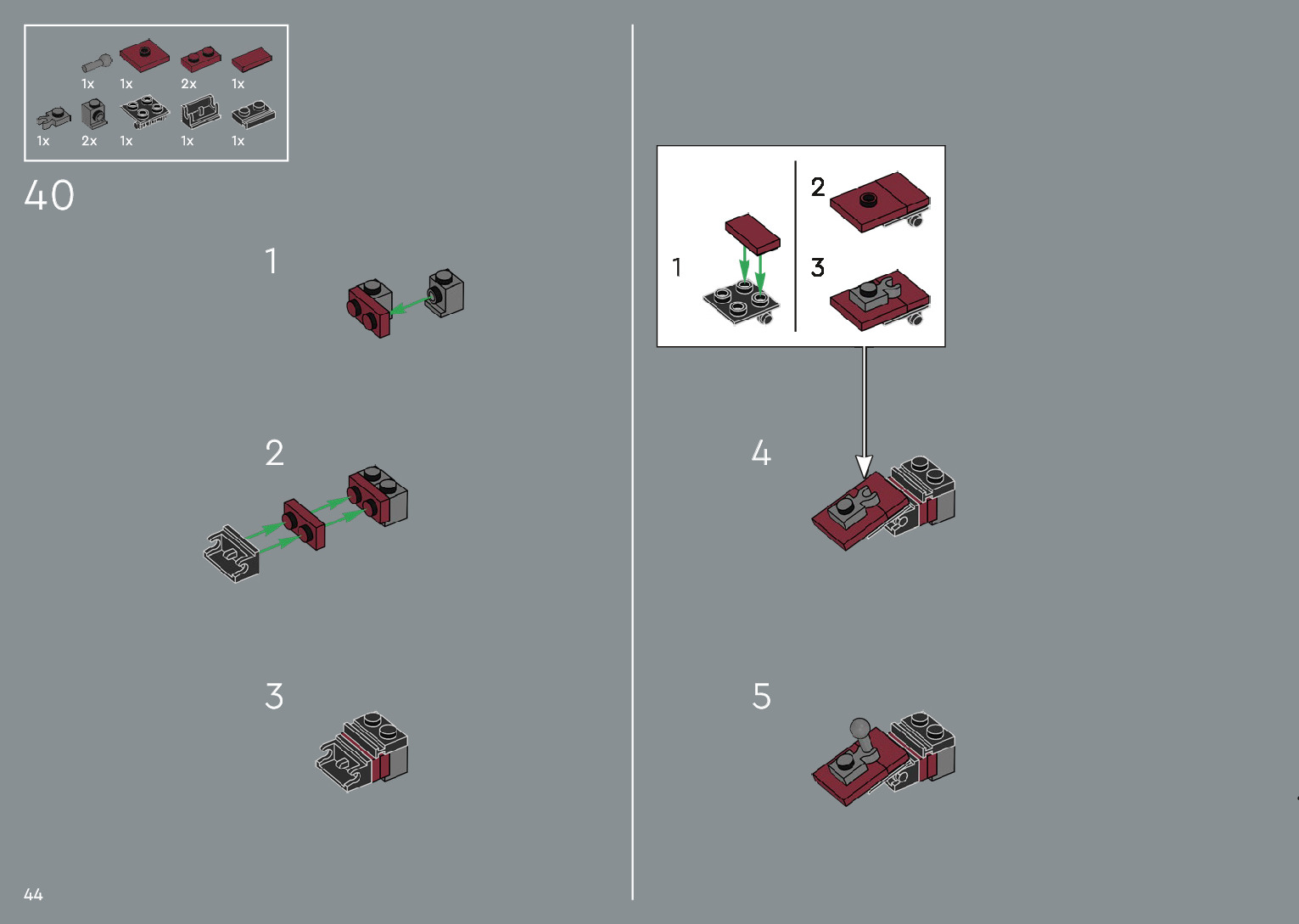 1x 1x 2x 1x
1x 2x 1x 1x 1x

40

1

2

3

1

2

3

4

5

44