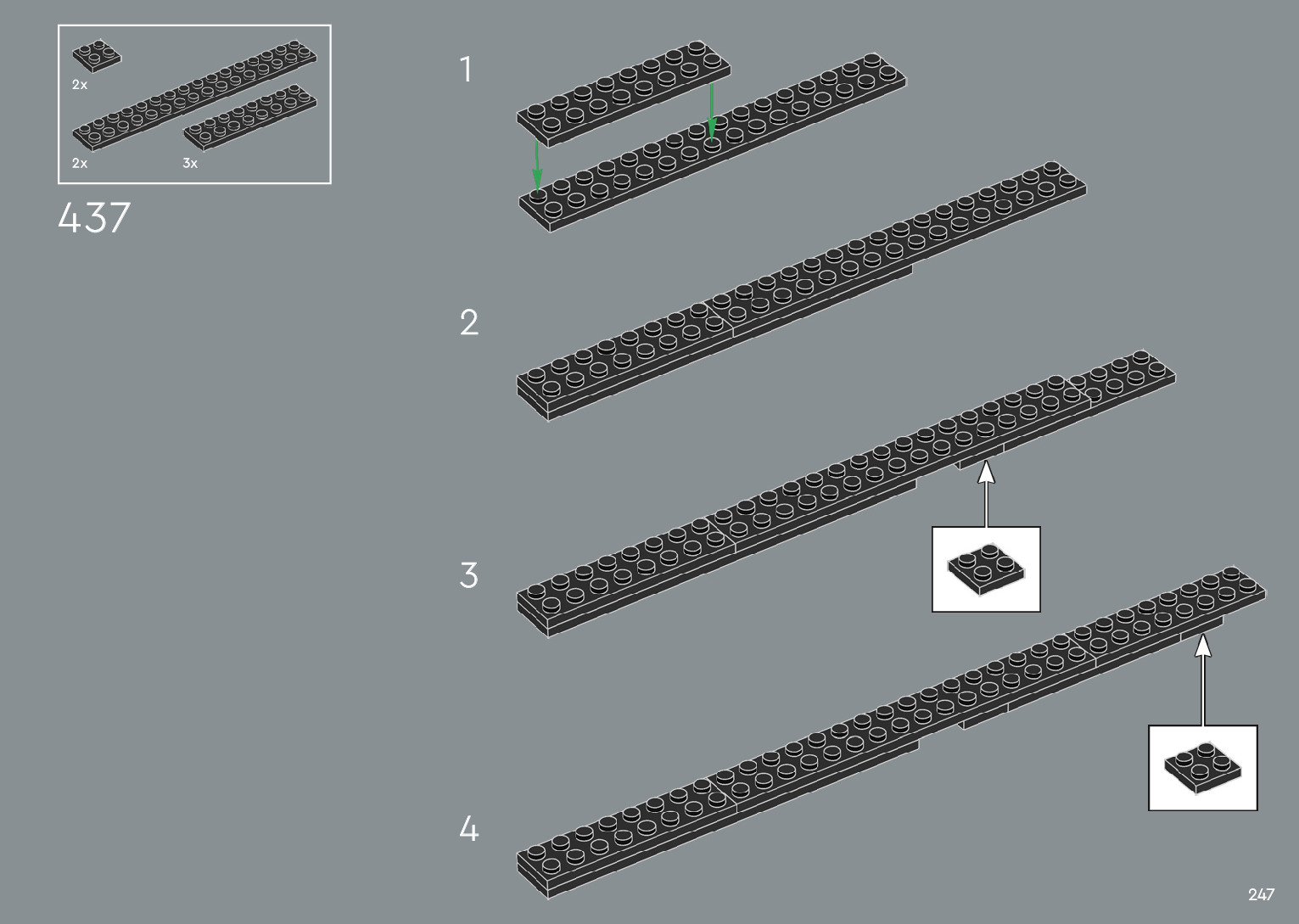 2x

2x

3x

437

1

2

3

4

247