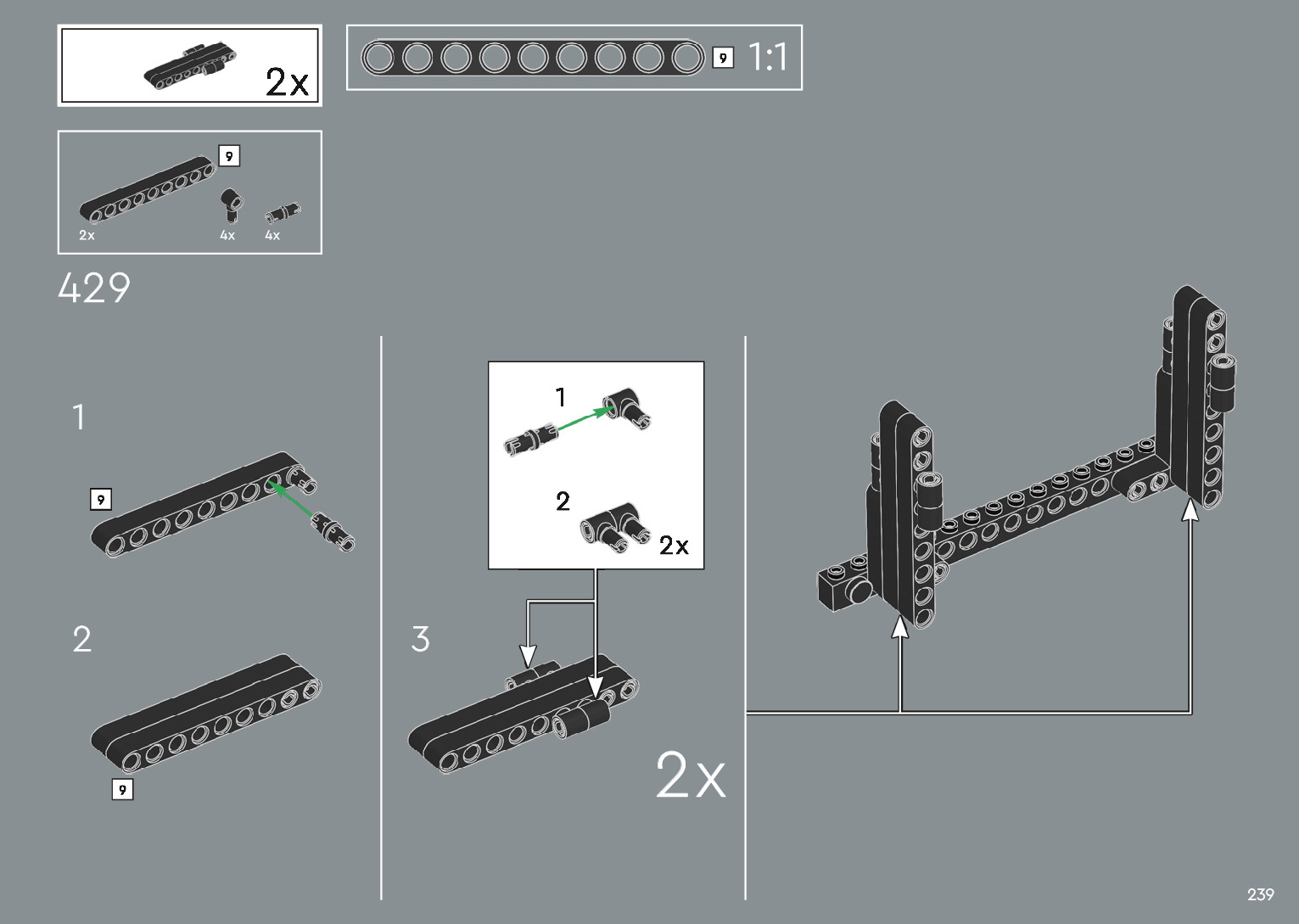 2x

9 1:1

9

2x 4x 4x

429

1

9

2

9

1

2

2x

3

2x

239