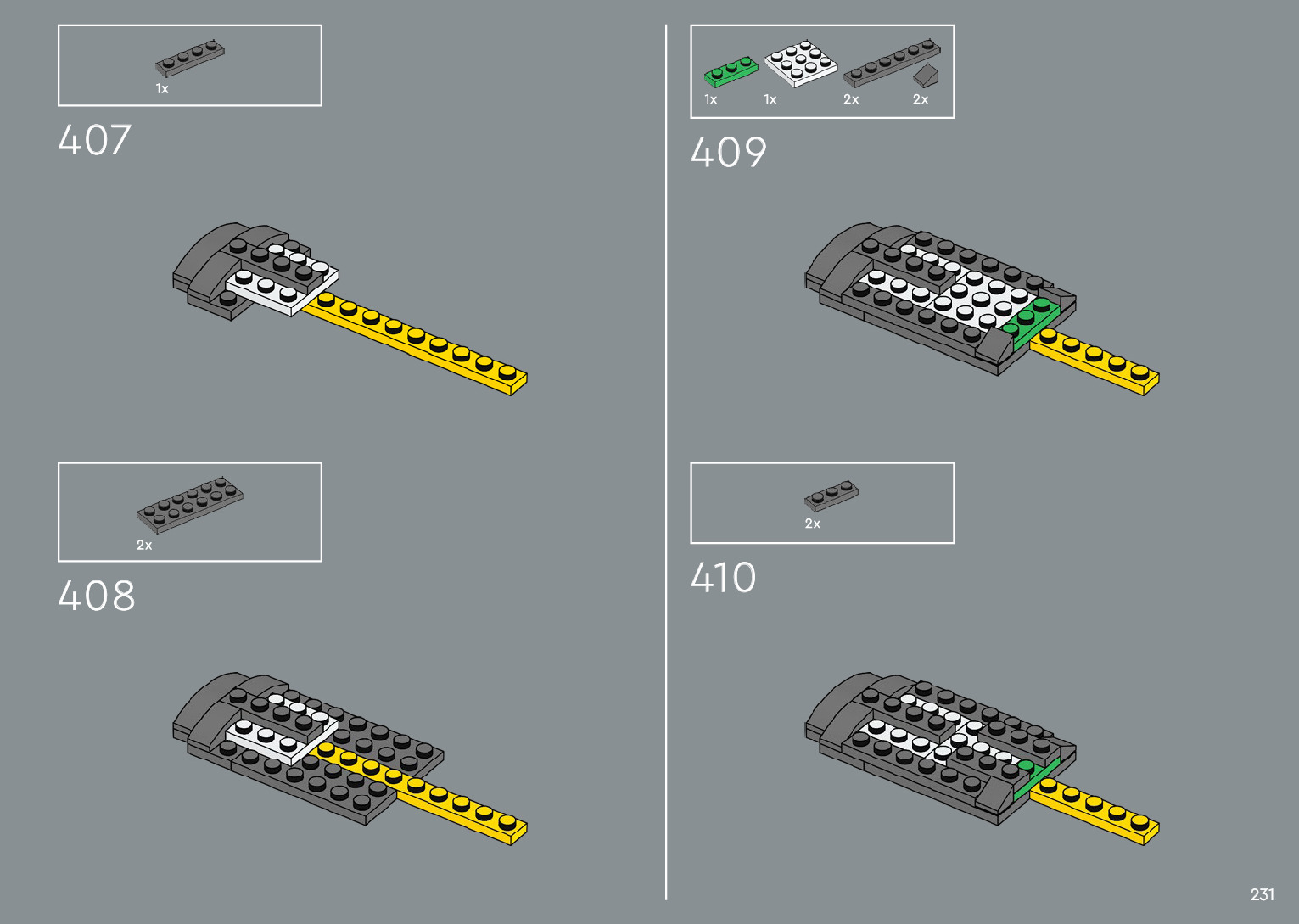 1x

407

2x

408

1x 1x 2x 2x

409

2x

410

231