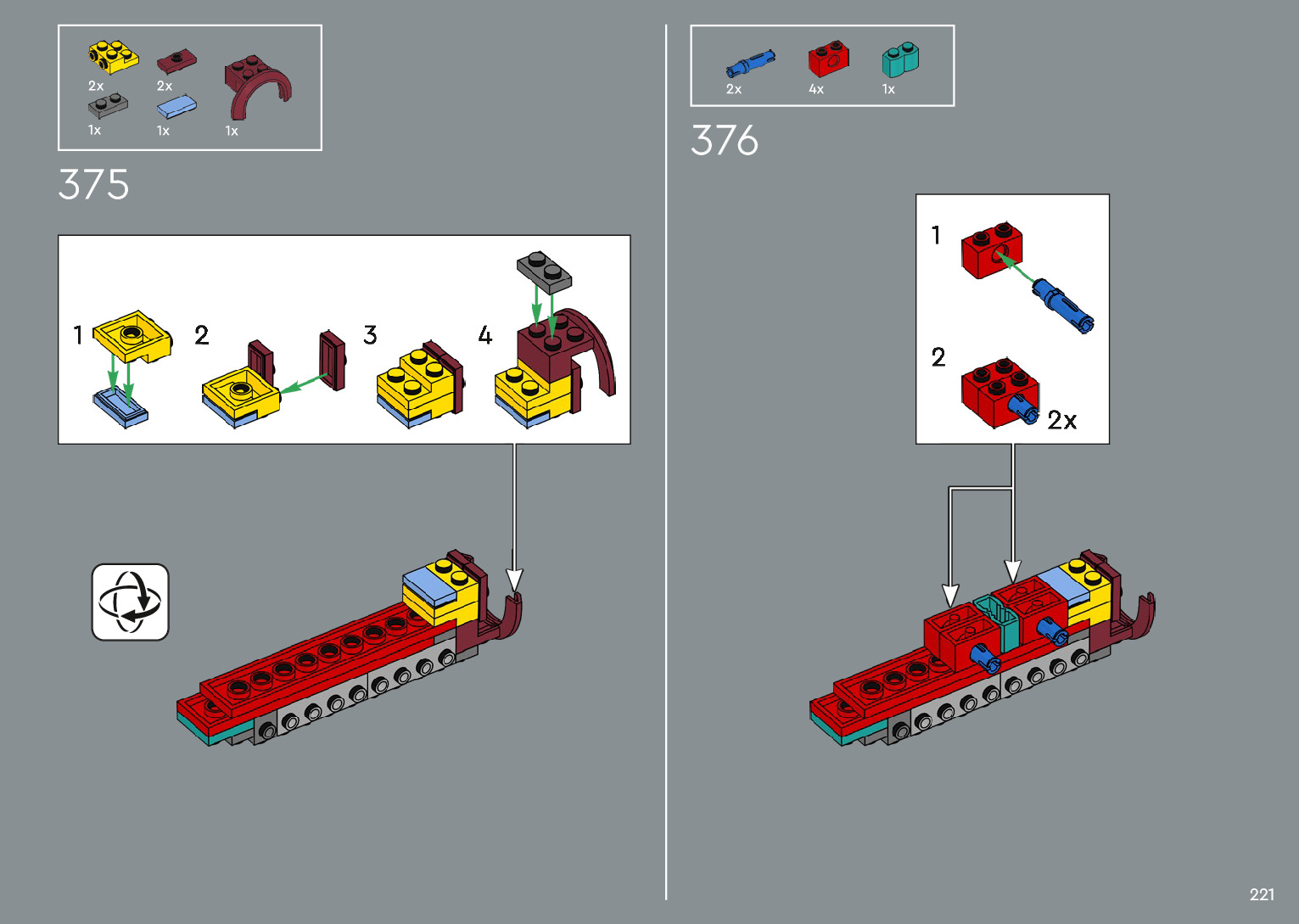 2x
2x
1x
1x
1x

375

1
2
3
4

2x
4x
1x

376

1
2
2x

221