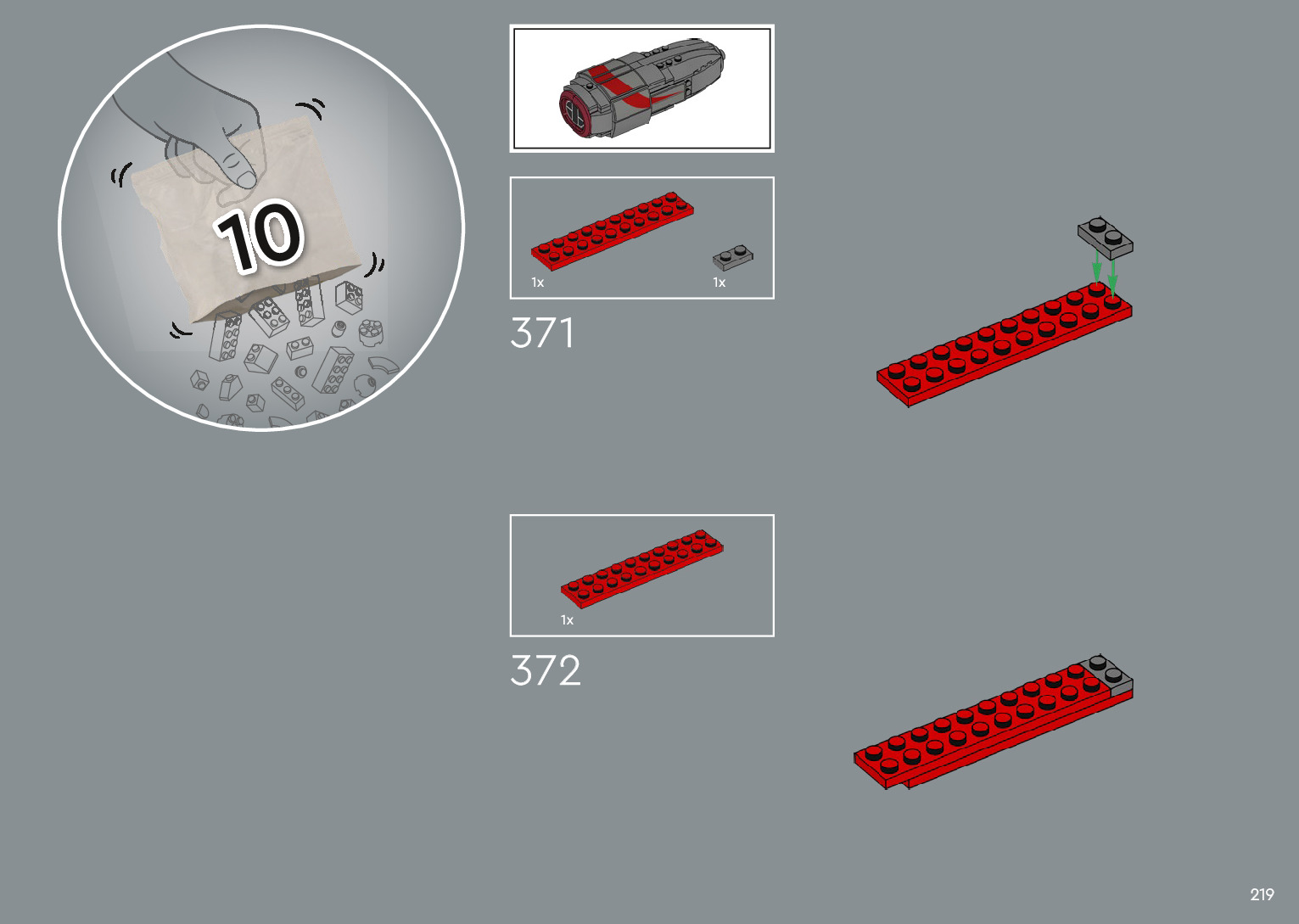 10

1x

1x

371

1x

372

219