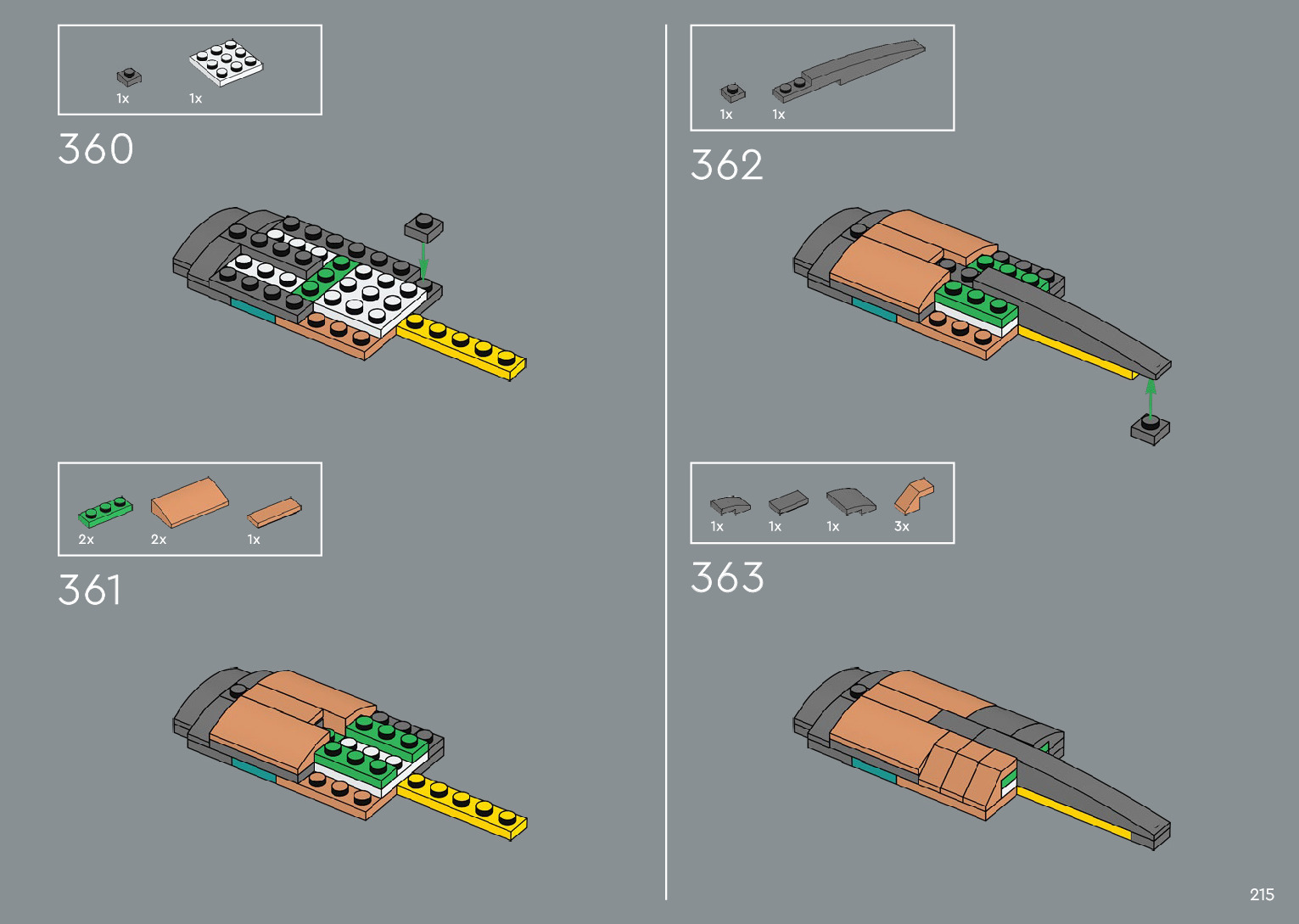 1x 1x

360

2x 2x 1x

361

1x 1x

362

1x 1x 1x 3x

363

215