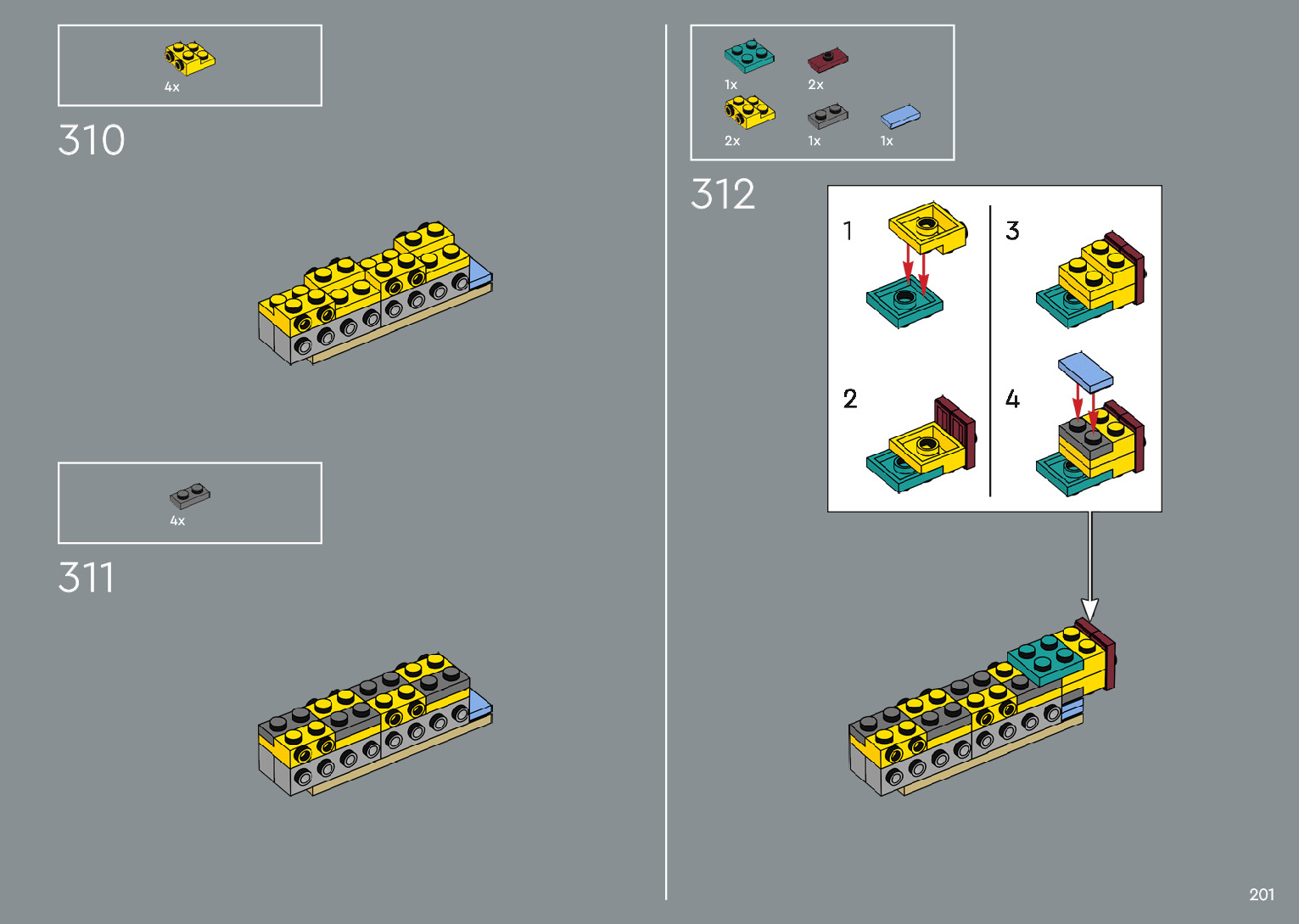 4x

310

4x

311

1x 2x
2x 1x 1x

312

1

2

3

4

201