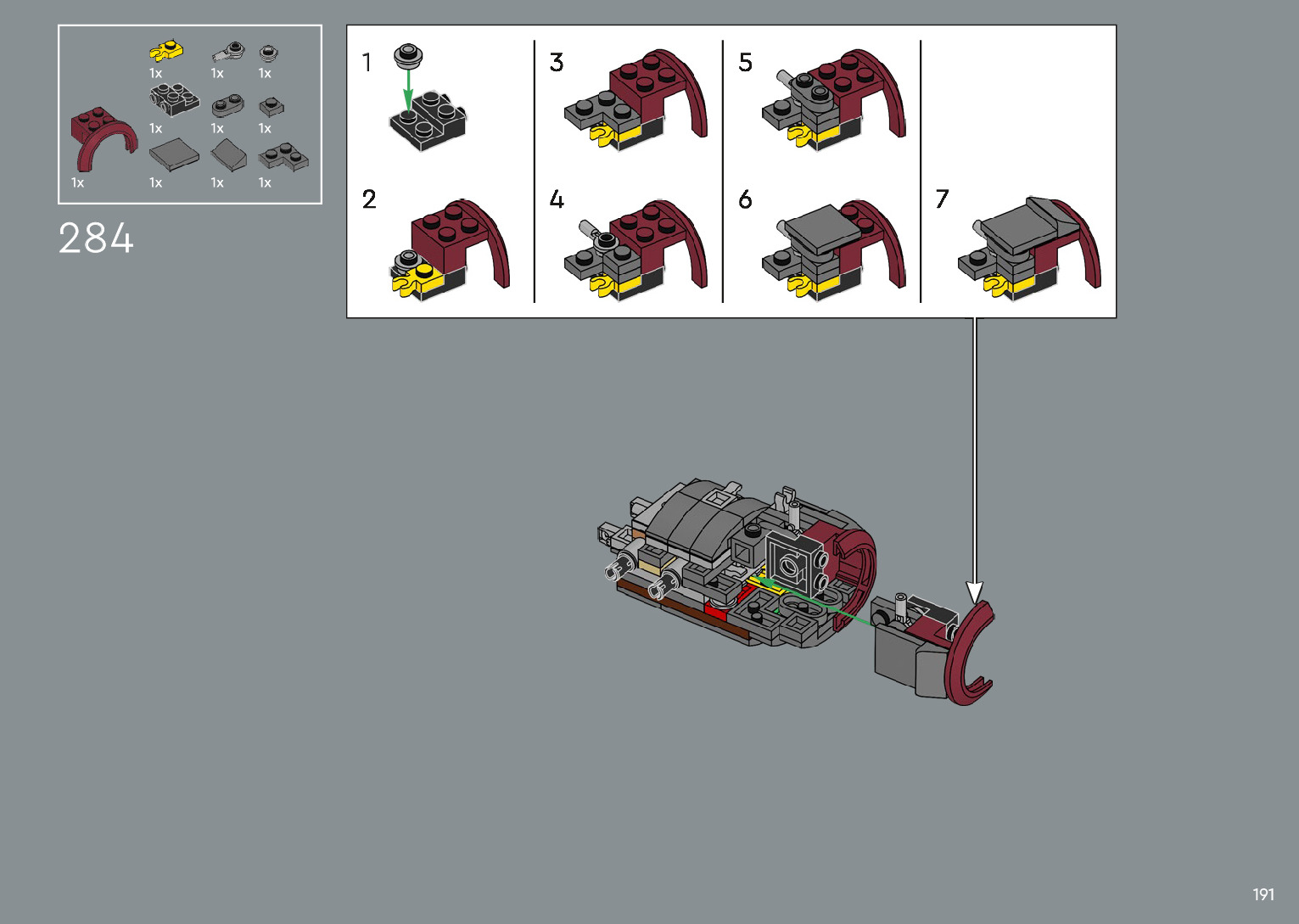 1x 1x 1x
1x 1x 1x
1x 1x 1x 1x

284

1
2
3
4
5
6
7

191