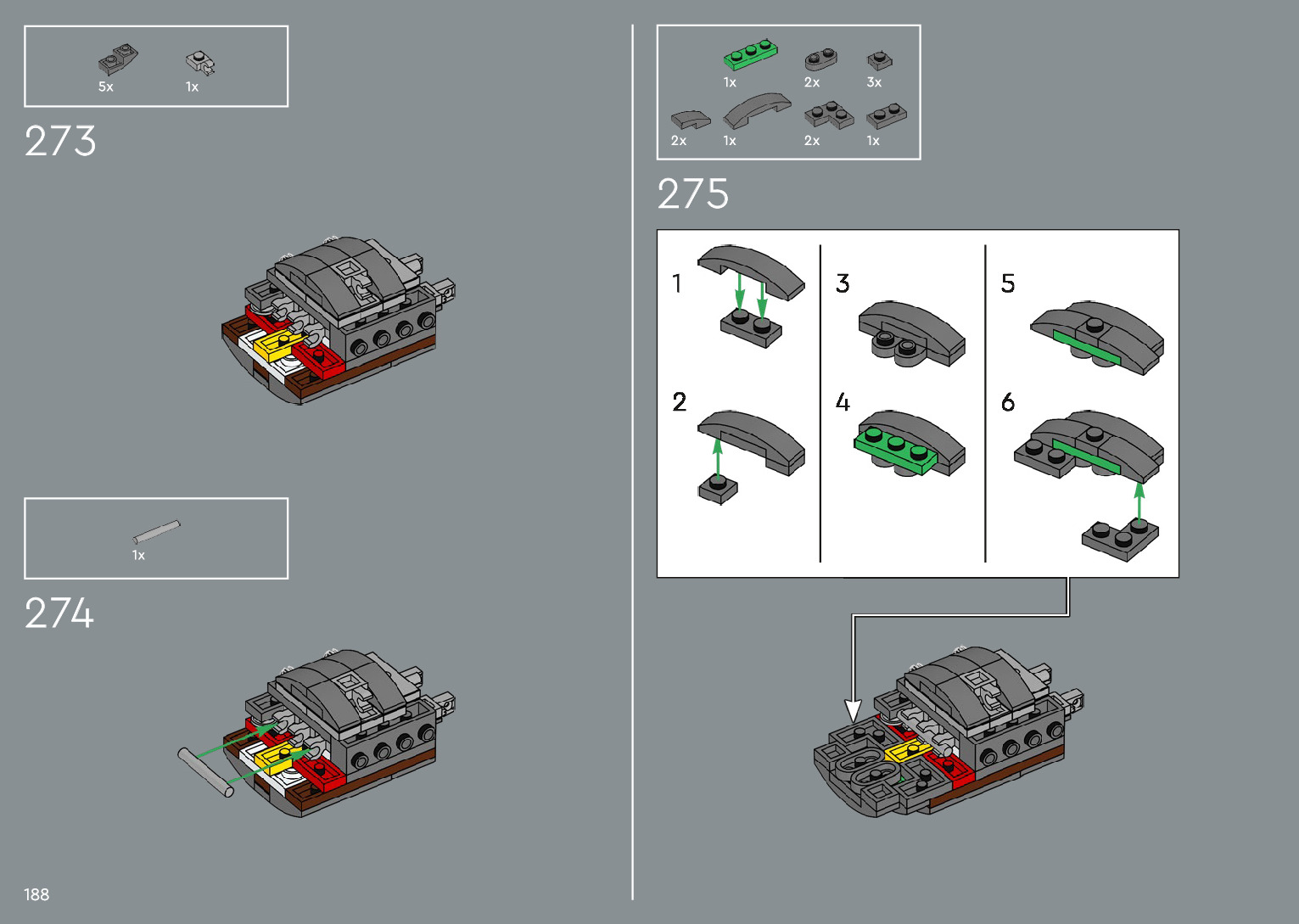 5x 1x

273

1x

274

188

1x 2x 3x

2x 1x 2x 1x

275

1

2

3

4

5

6