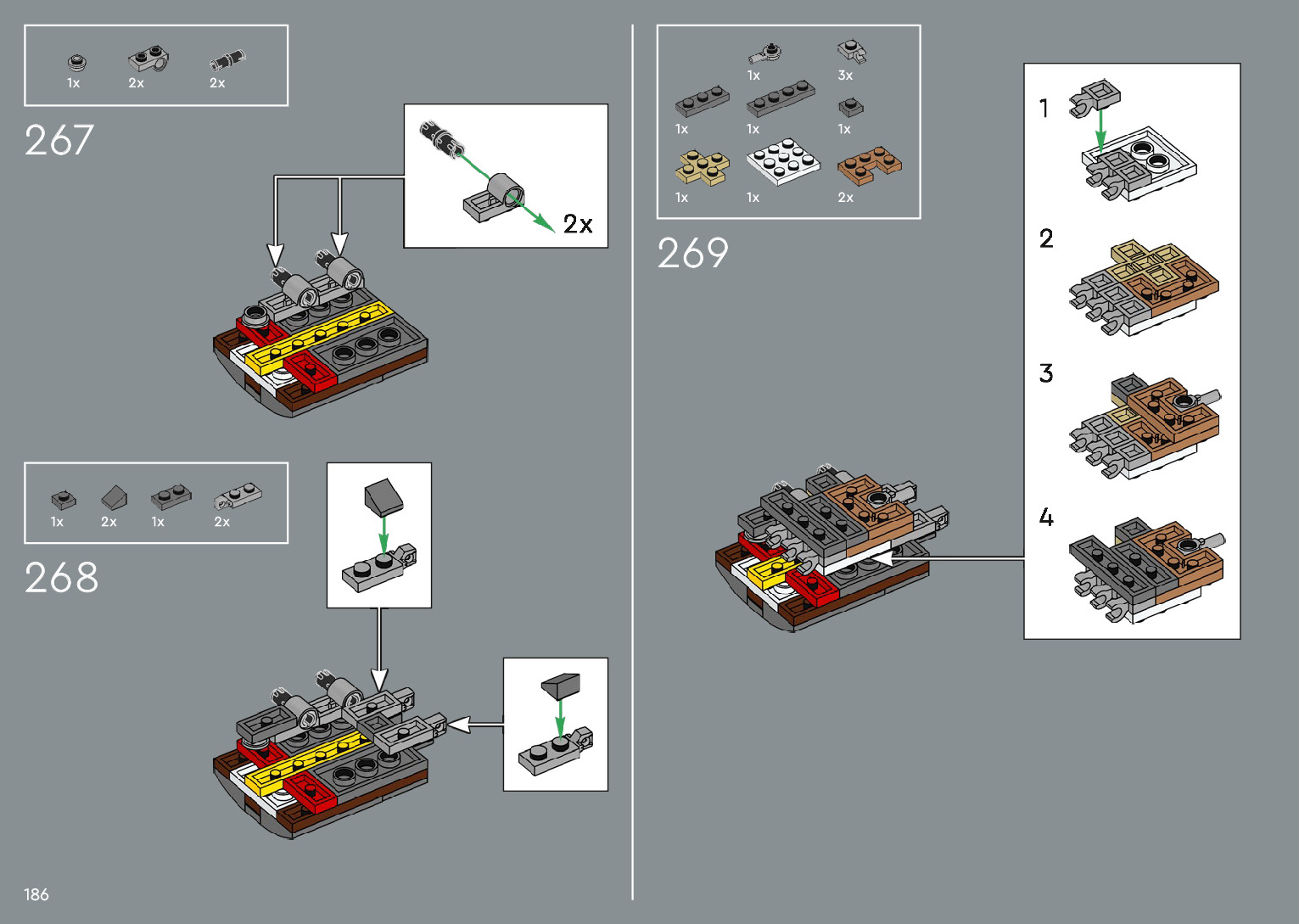 1x 2x 2x

267

2x

1x 2x 1x 2x

268

1x 3x

1x 1x 1x

1x 1x 2x

269

1

2

3

4

186