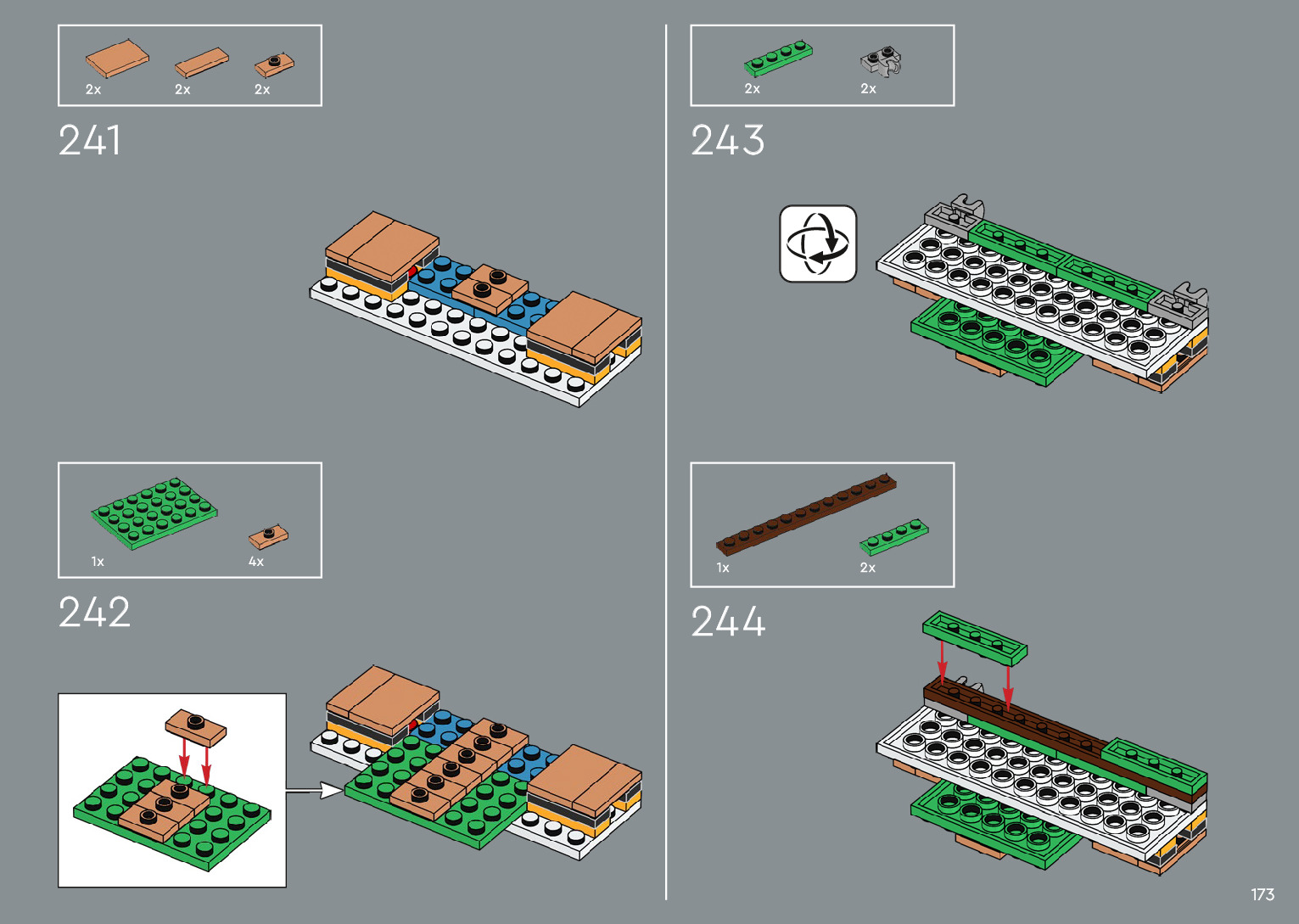 2x 2x 2x

241

1x 4x

242

2x 2x

243

1x 2x

244

173