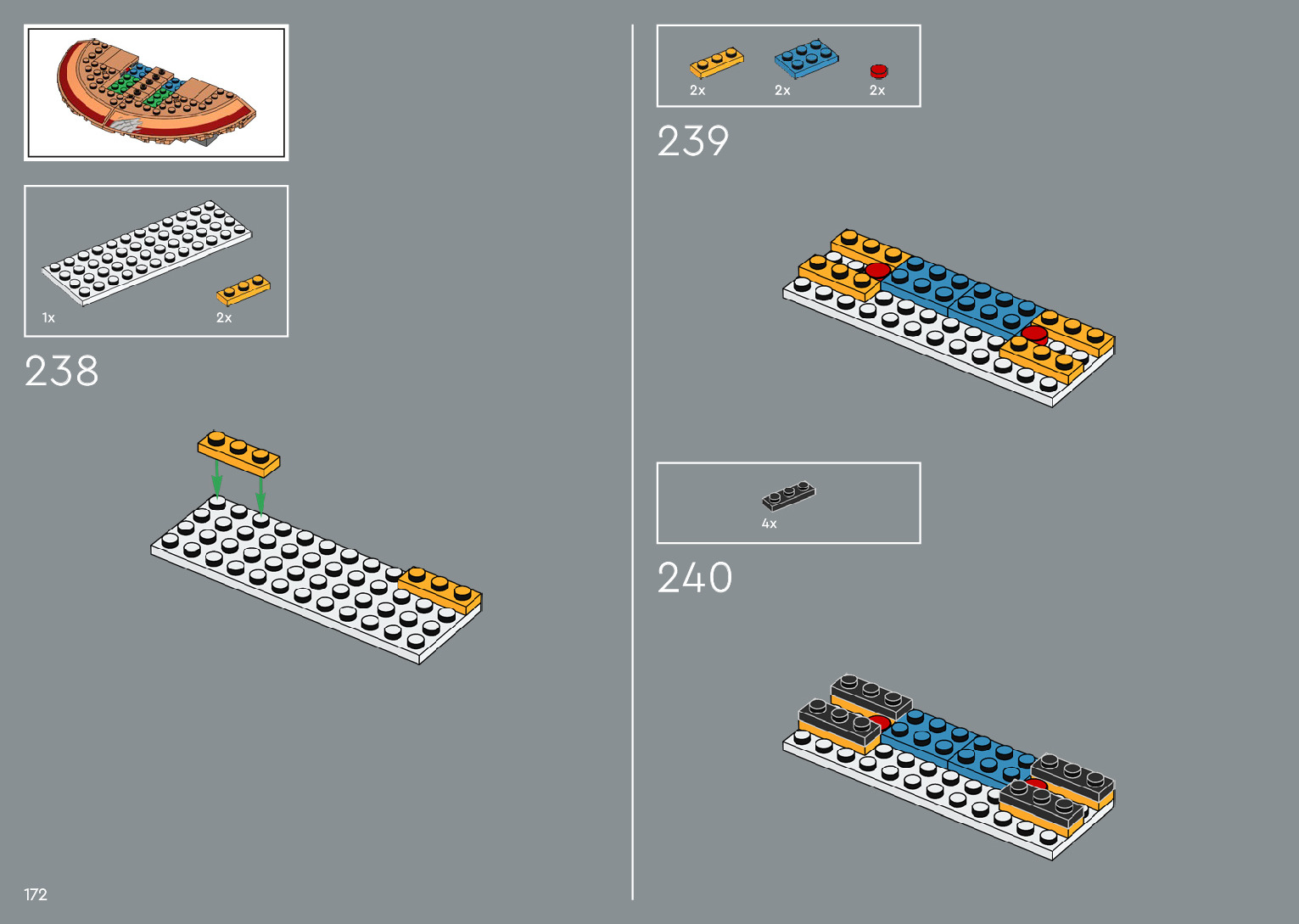 1x
2x
238

2x
2x
2x
239

4x
240

172