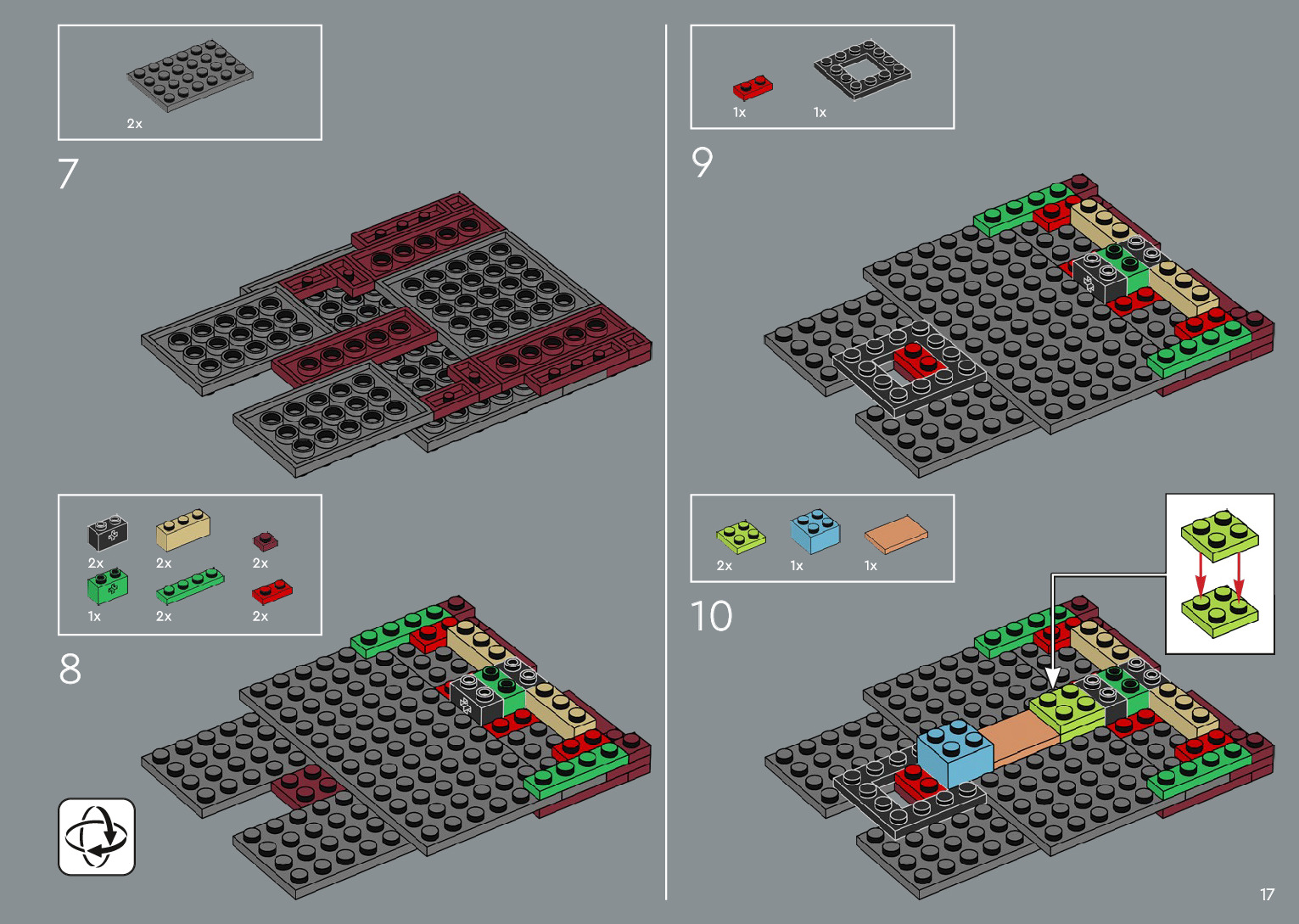 2x

7

2x 2x 2x
1x 2x 2x

8

1x 1x

9

2x 1x 1x

10

17