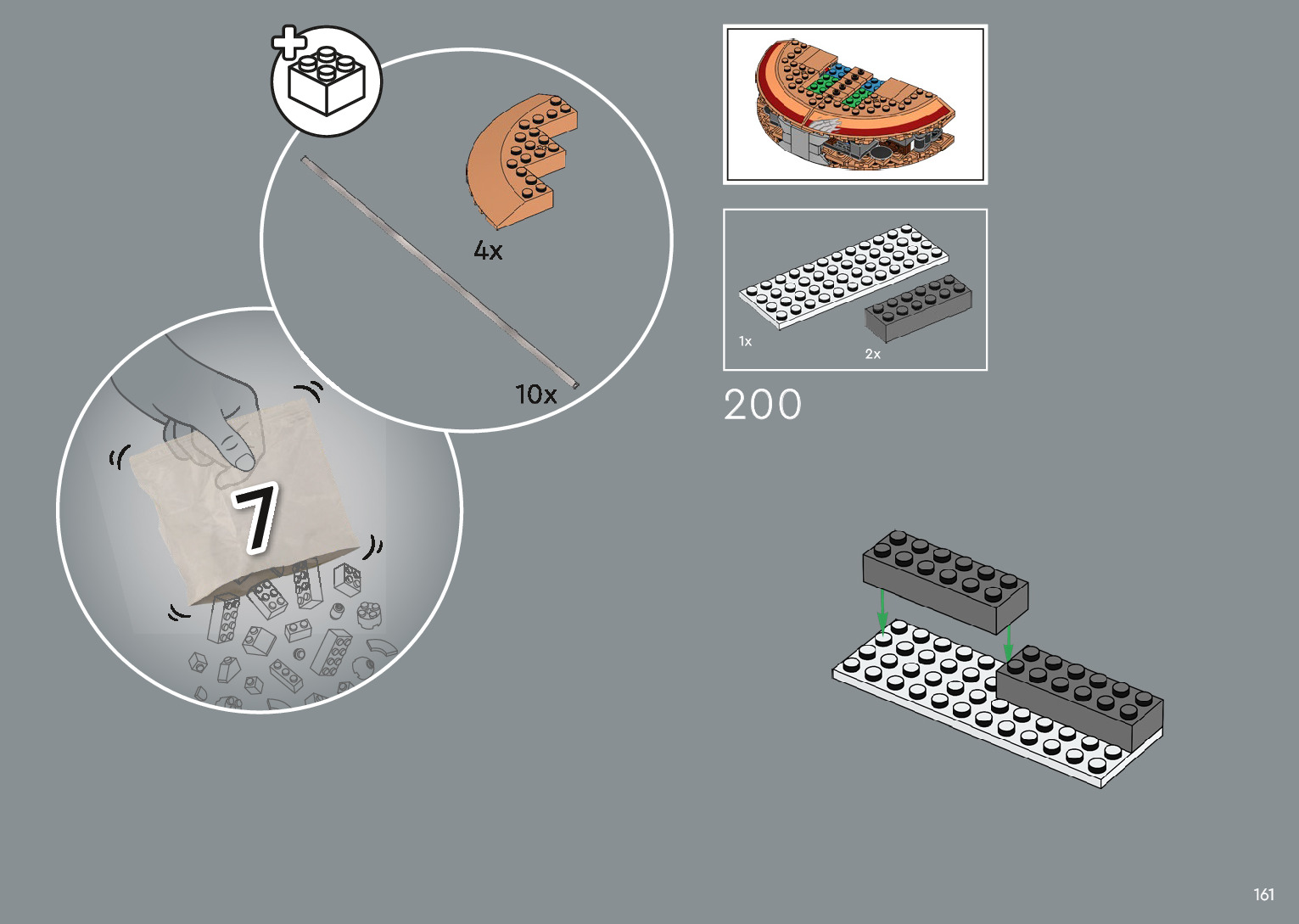 4x

10x

7

1x

2x

200

161