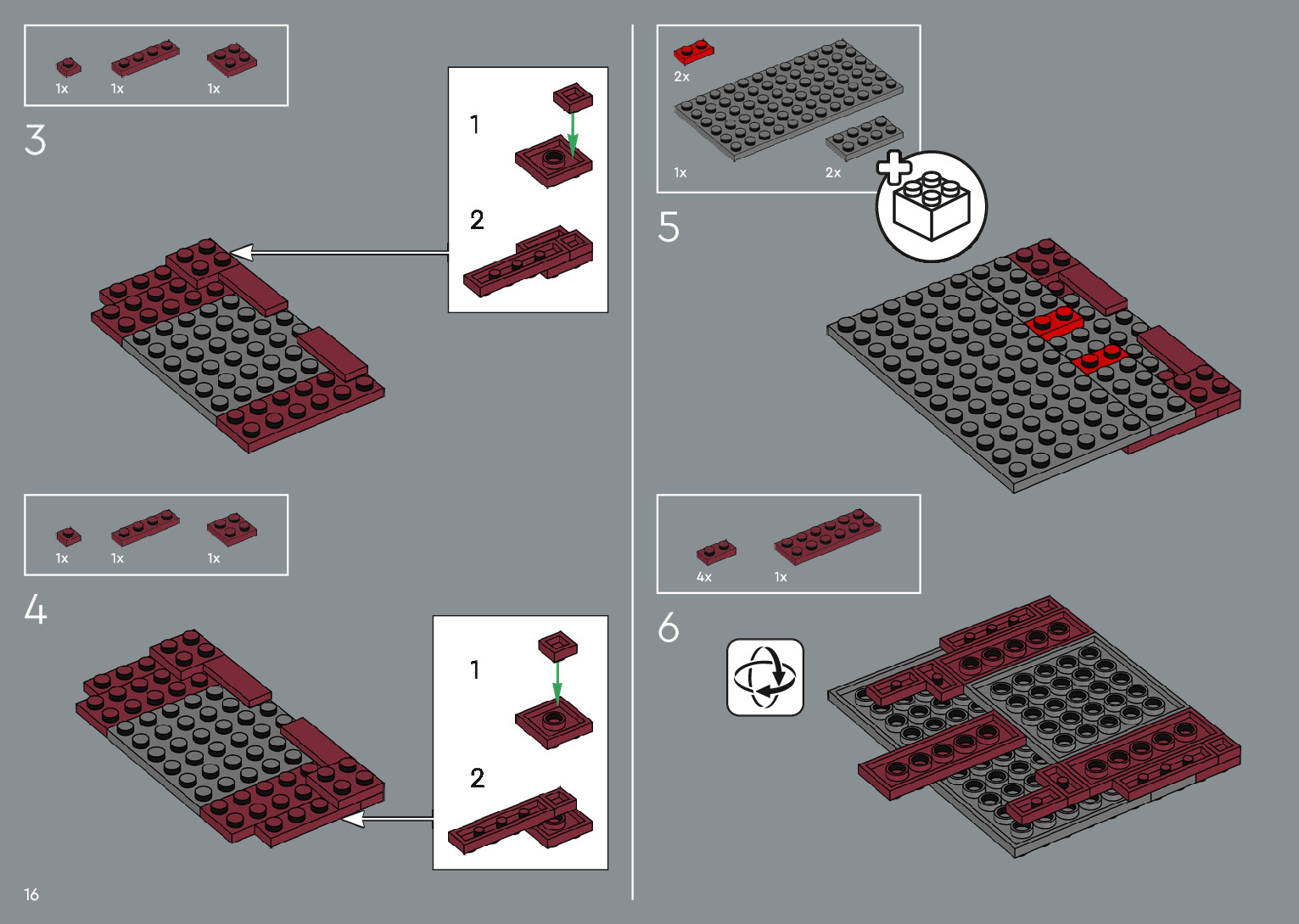 1x 1x 1x

3

1

2

1x 1x 1x

4

1

2

16

2x

1x 2x

5

4x 1x

6