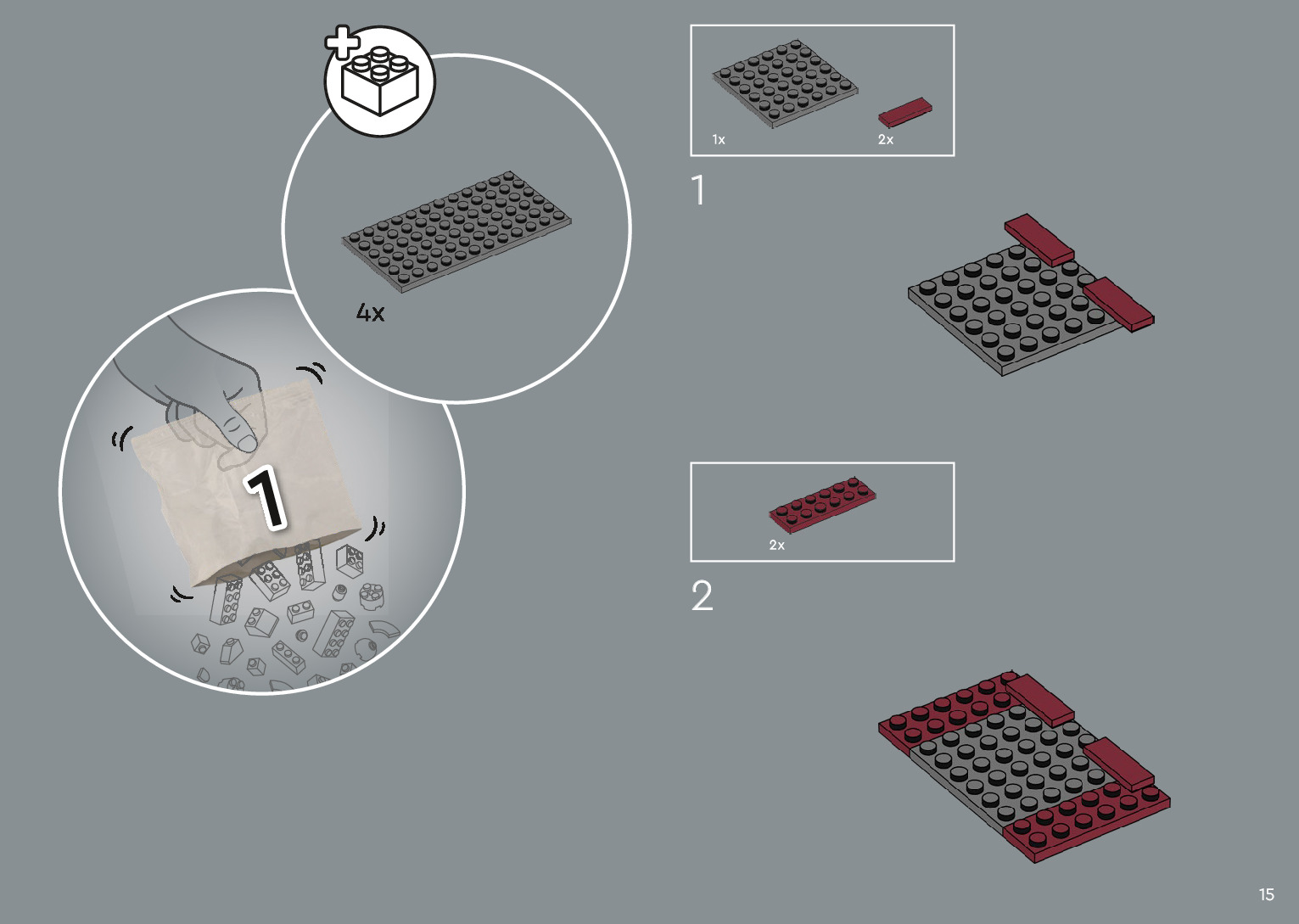 4x

1

1x

2x

1

2x

2

15