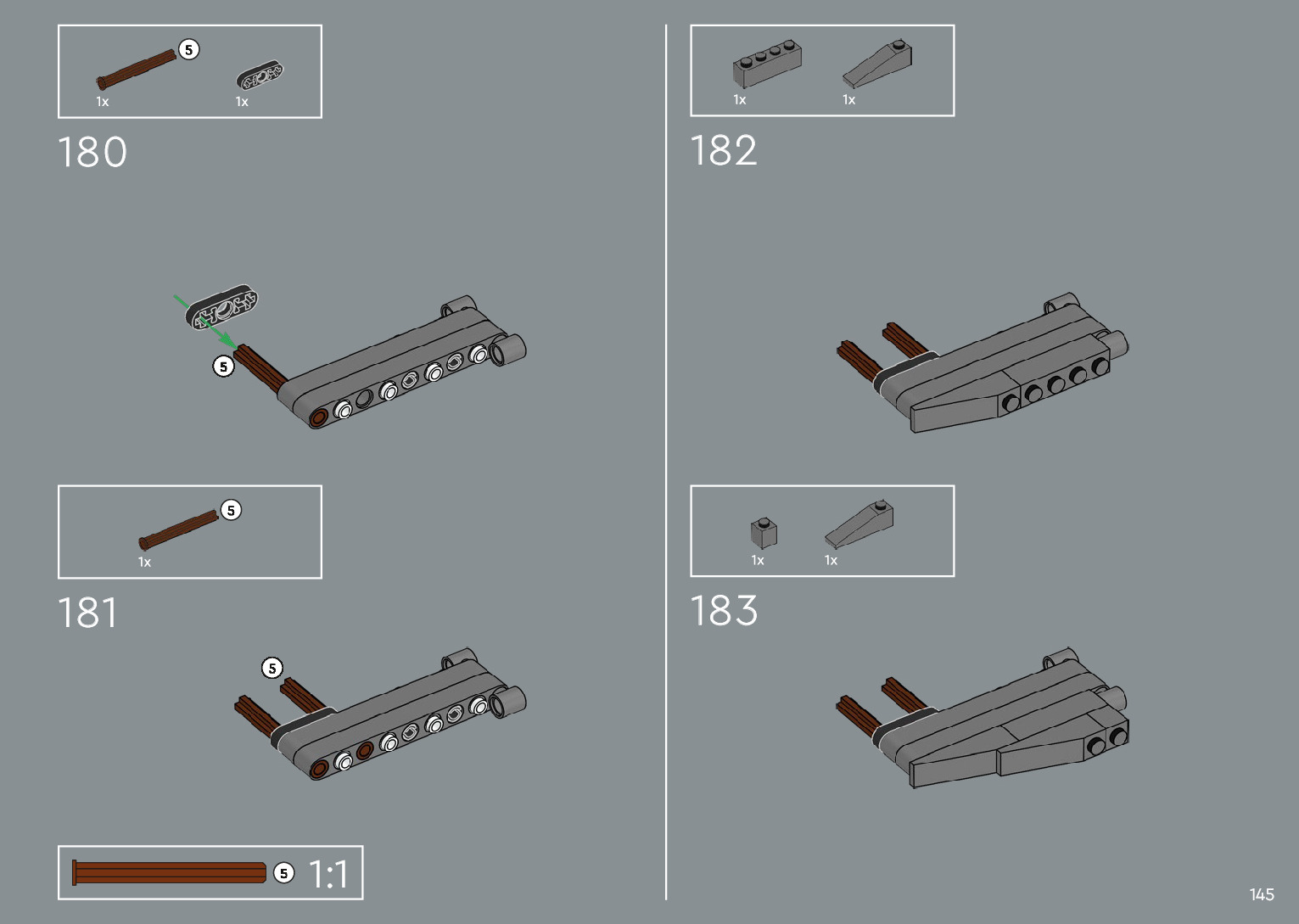 5
1x
1x
180
5
5
1x
181
5
5
1:1
1x
1x
182
1x
1x
183
145