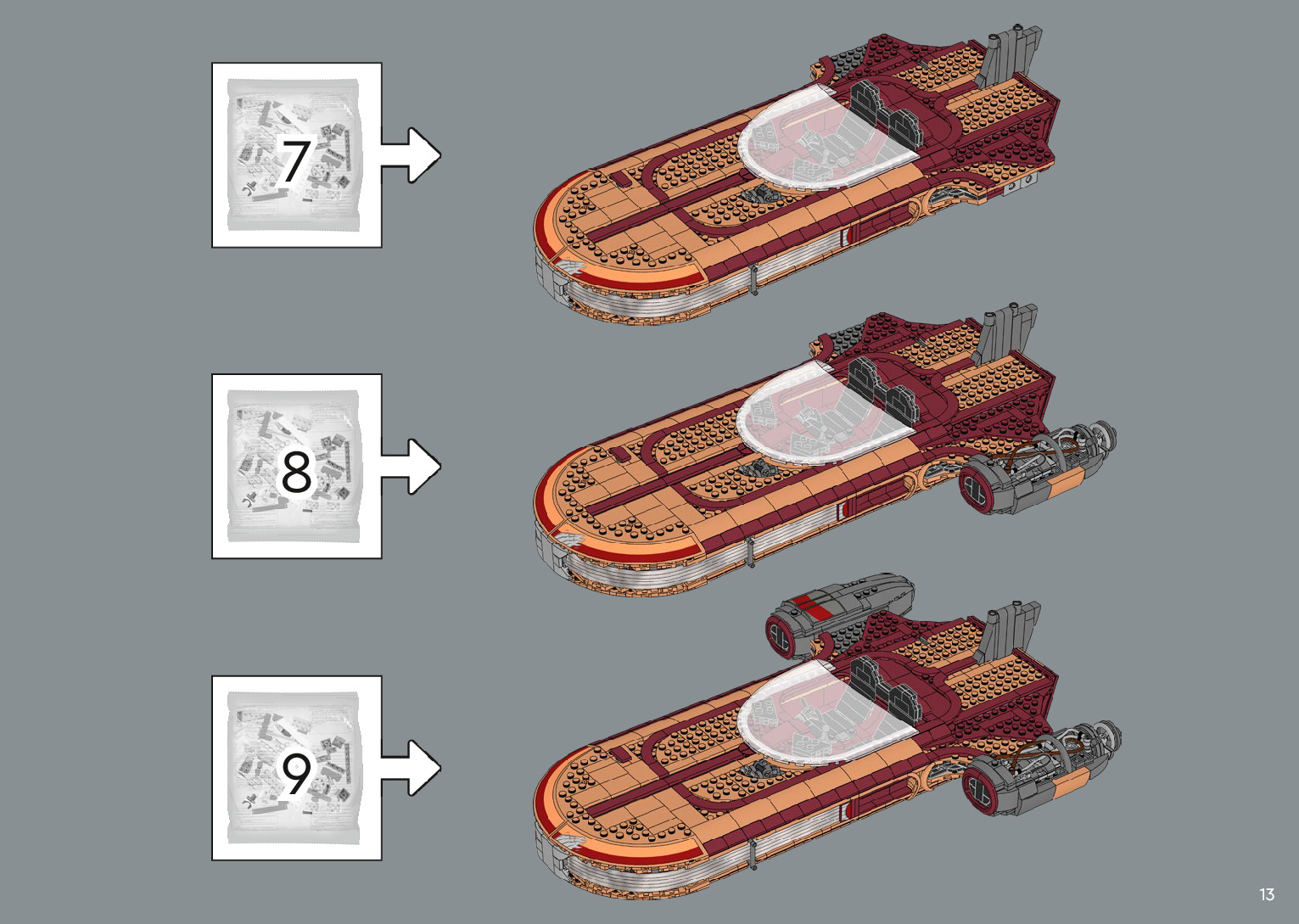 7

8

9

13