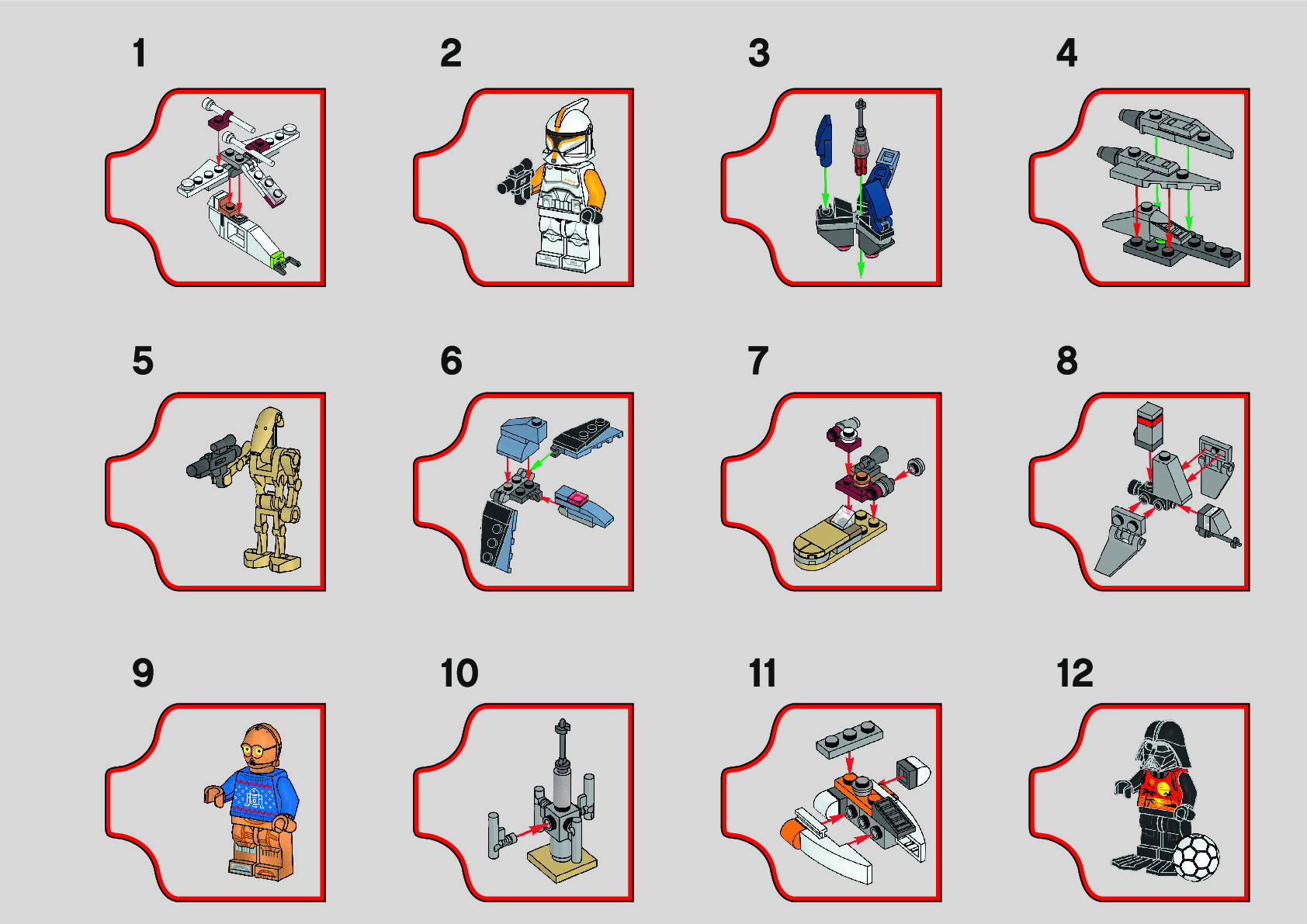 1

2

3

4

5

6

7

8

9

10

11

12