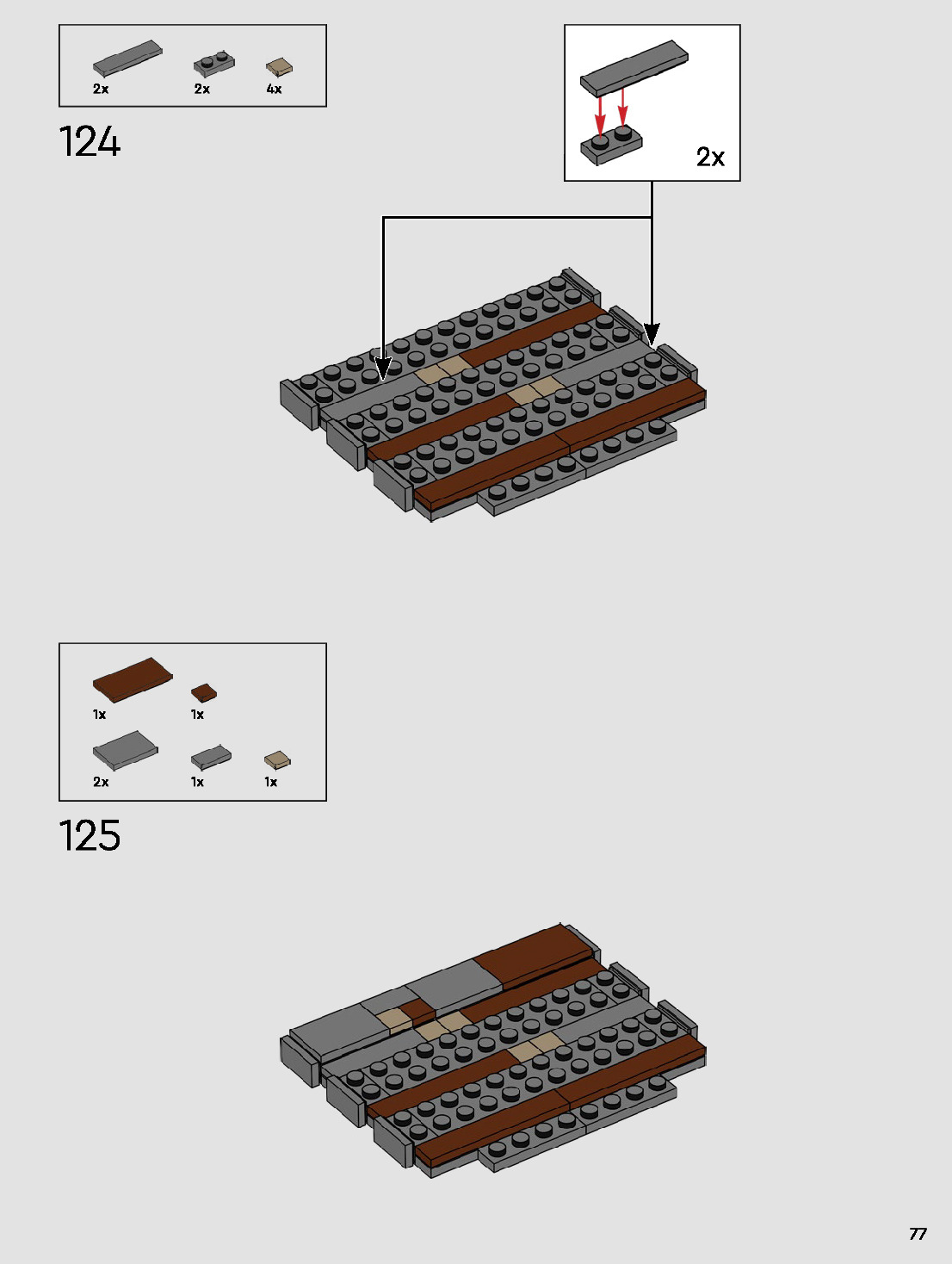 2x 2x 4x

124

2x

1x 1x

2x 1x 1x

125

77