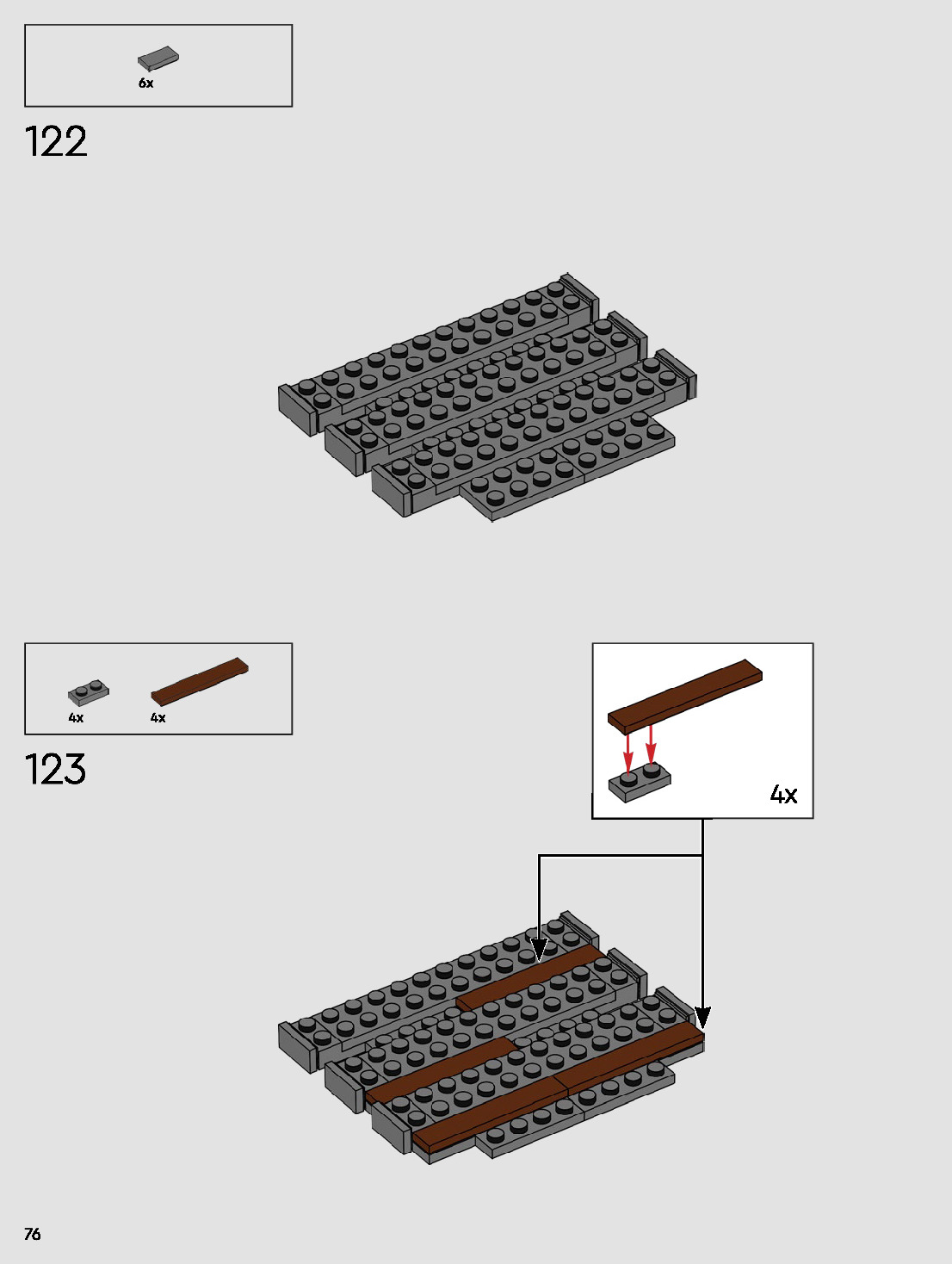 6x

122

4x 4x

123

4x

76