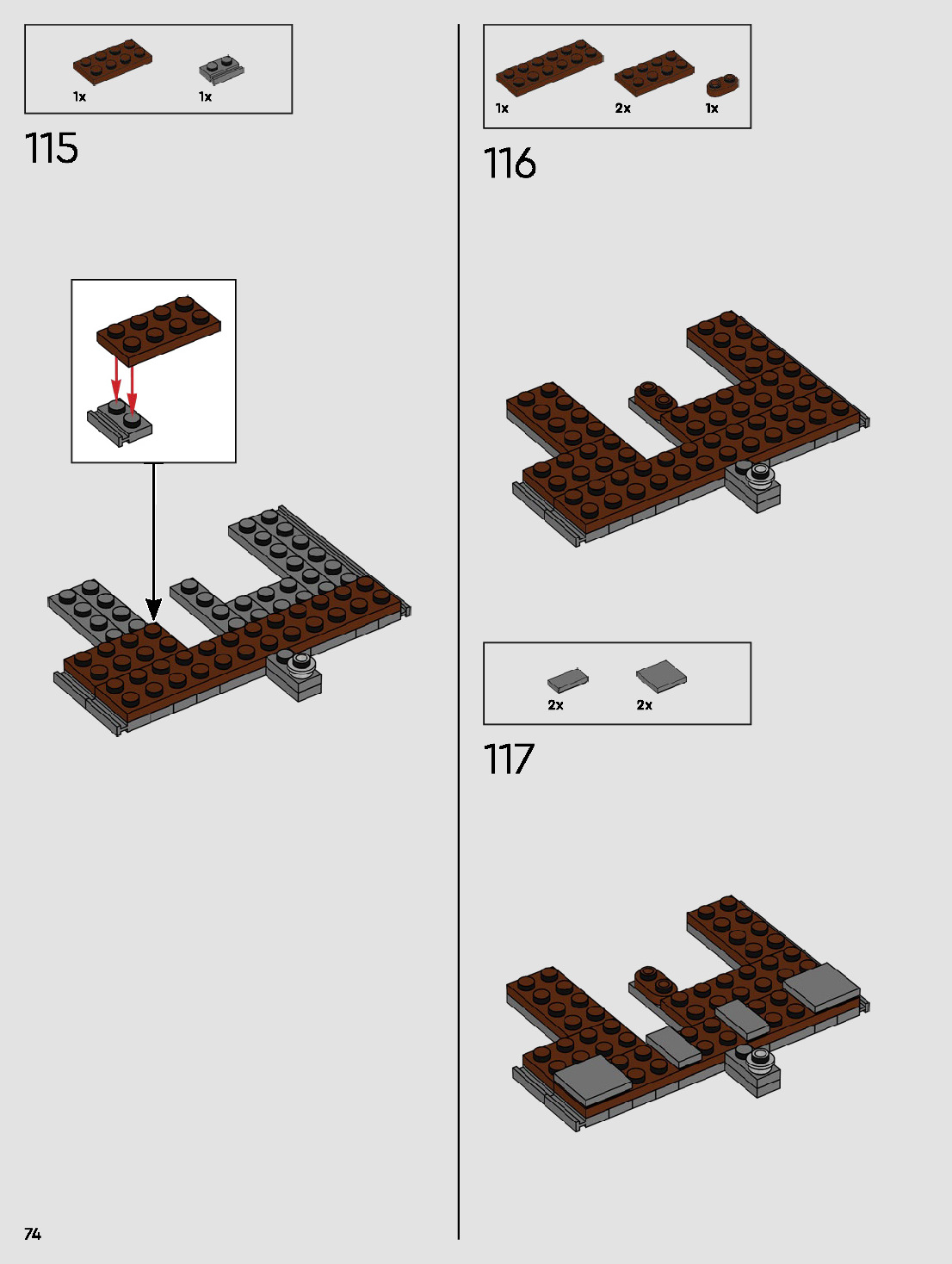 1x 1x

115

1x 2x 1x

116

2x 2x

117

74