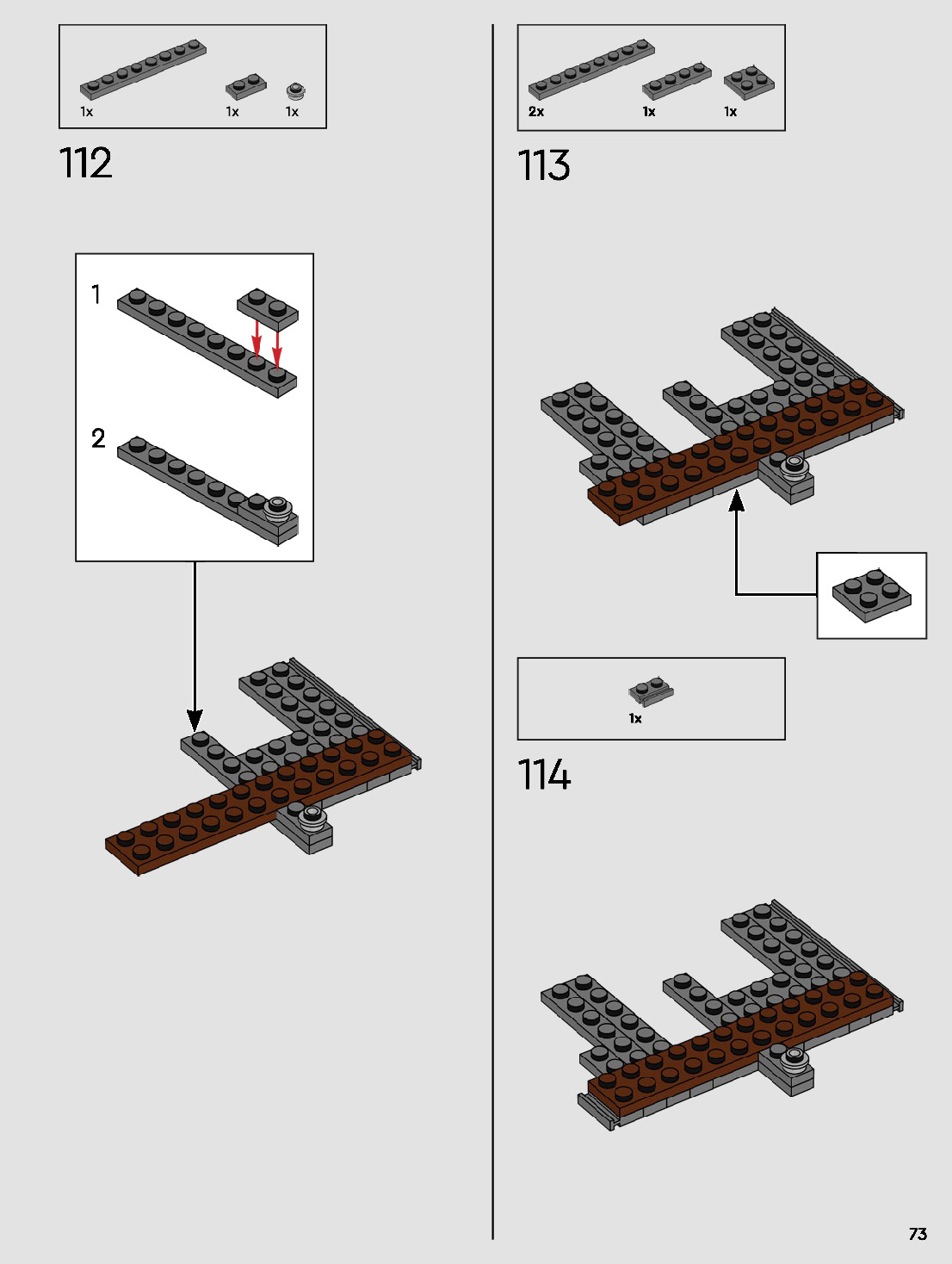 1x 1x 1x

112

1

2

2x 1x 1x

113

1x

114

73