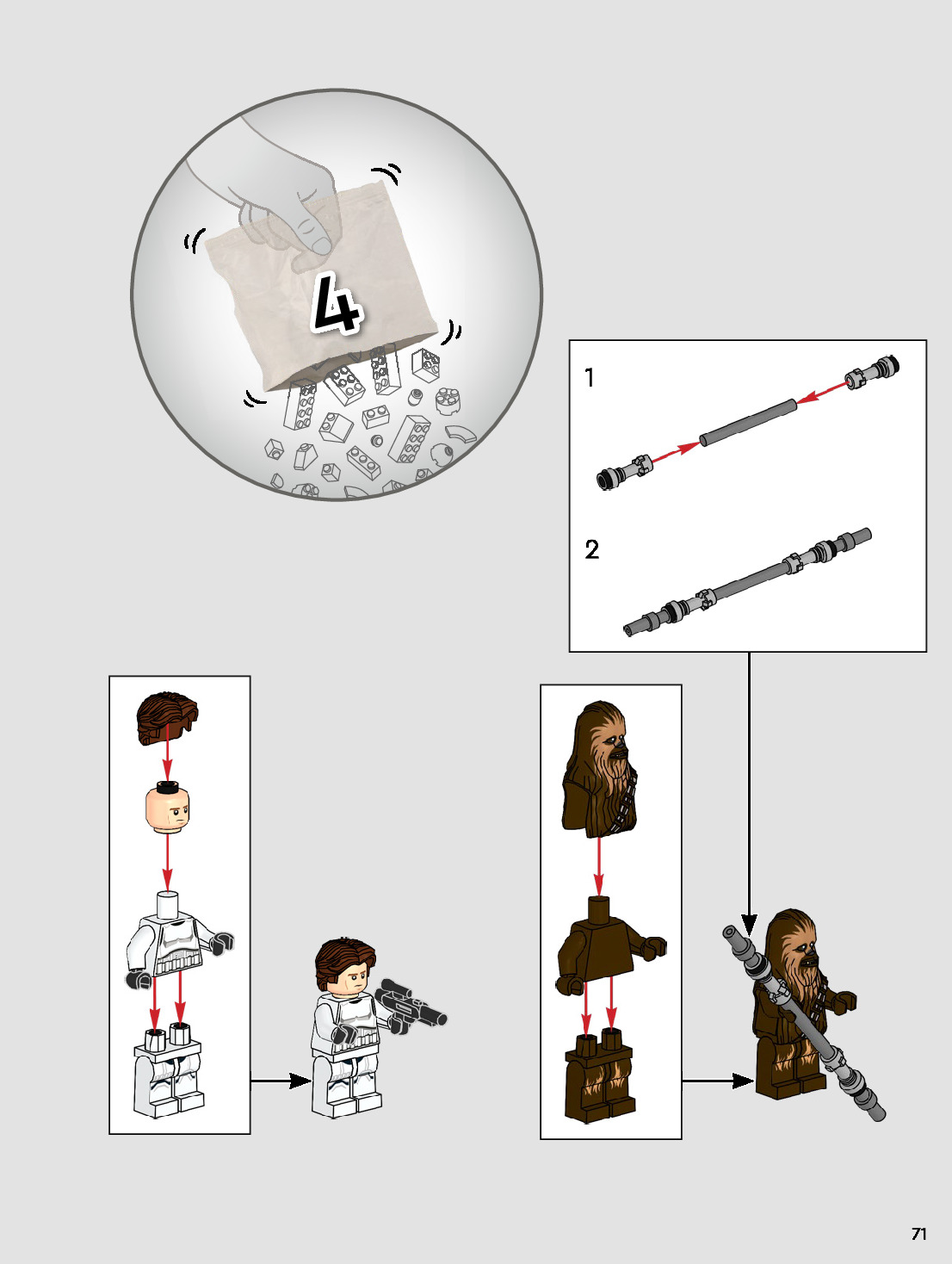 4

1

2

71