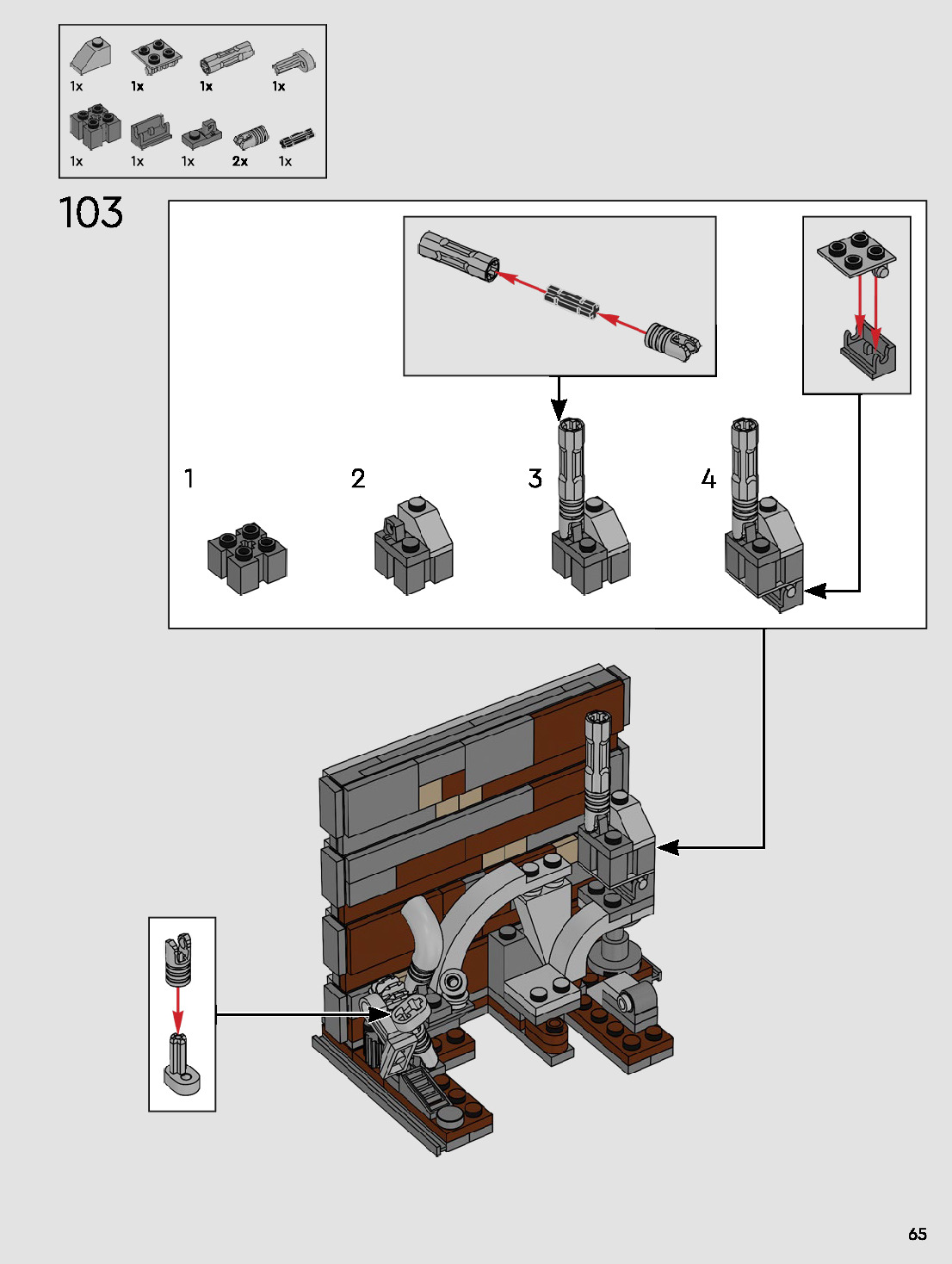 1x 1x 1x 1x

1x 1x 1x 2x 1x

103

1

2

3

4

65