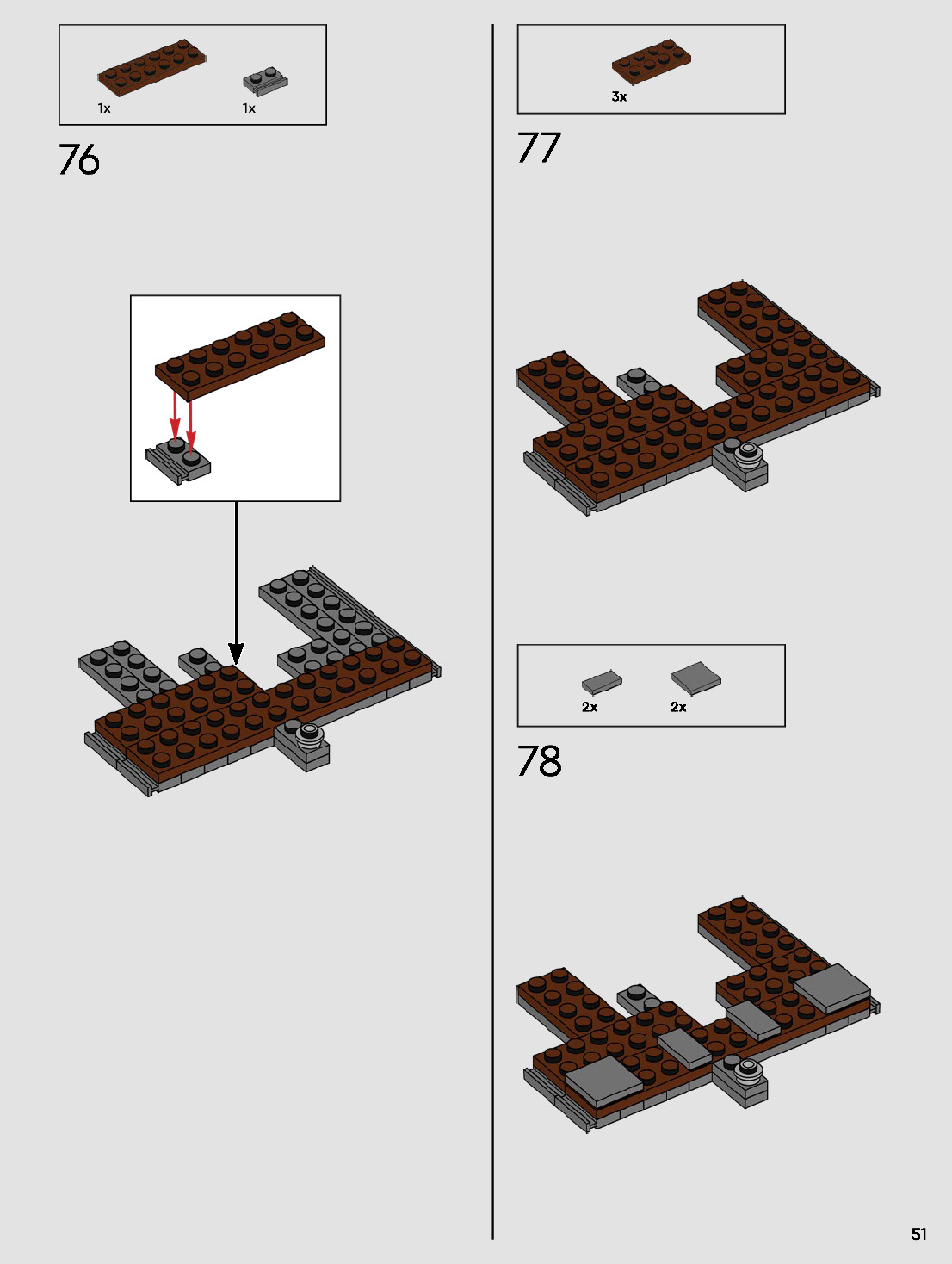 1x 1x

76

3x

77

2x 2x

78

51