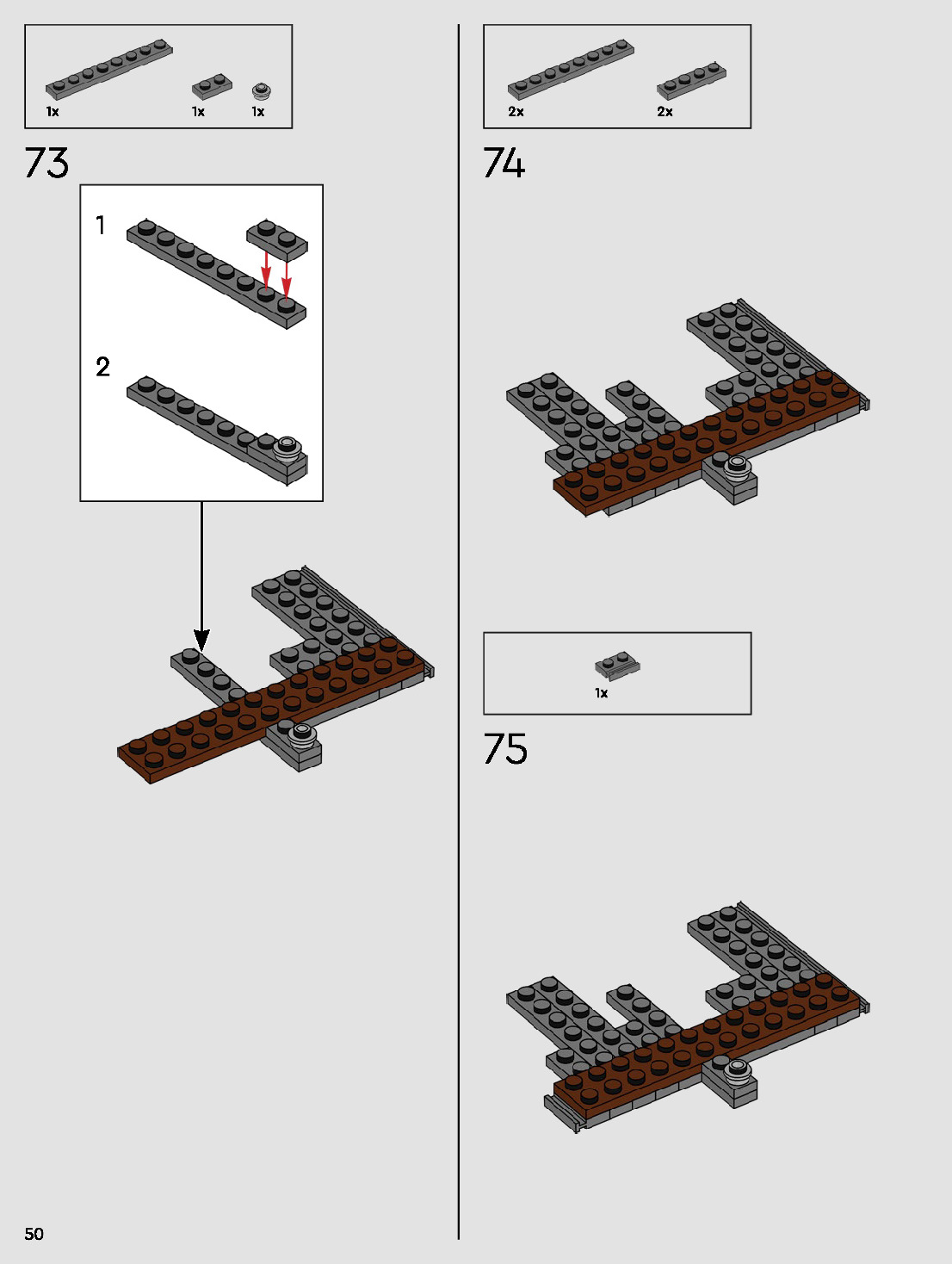 1x 1x 1x

73

1

2

2x 2x

74

1x

75

50