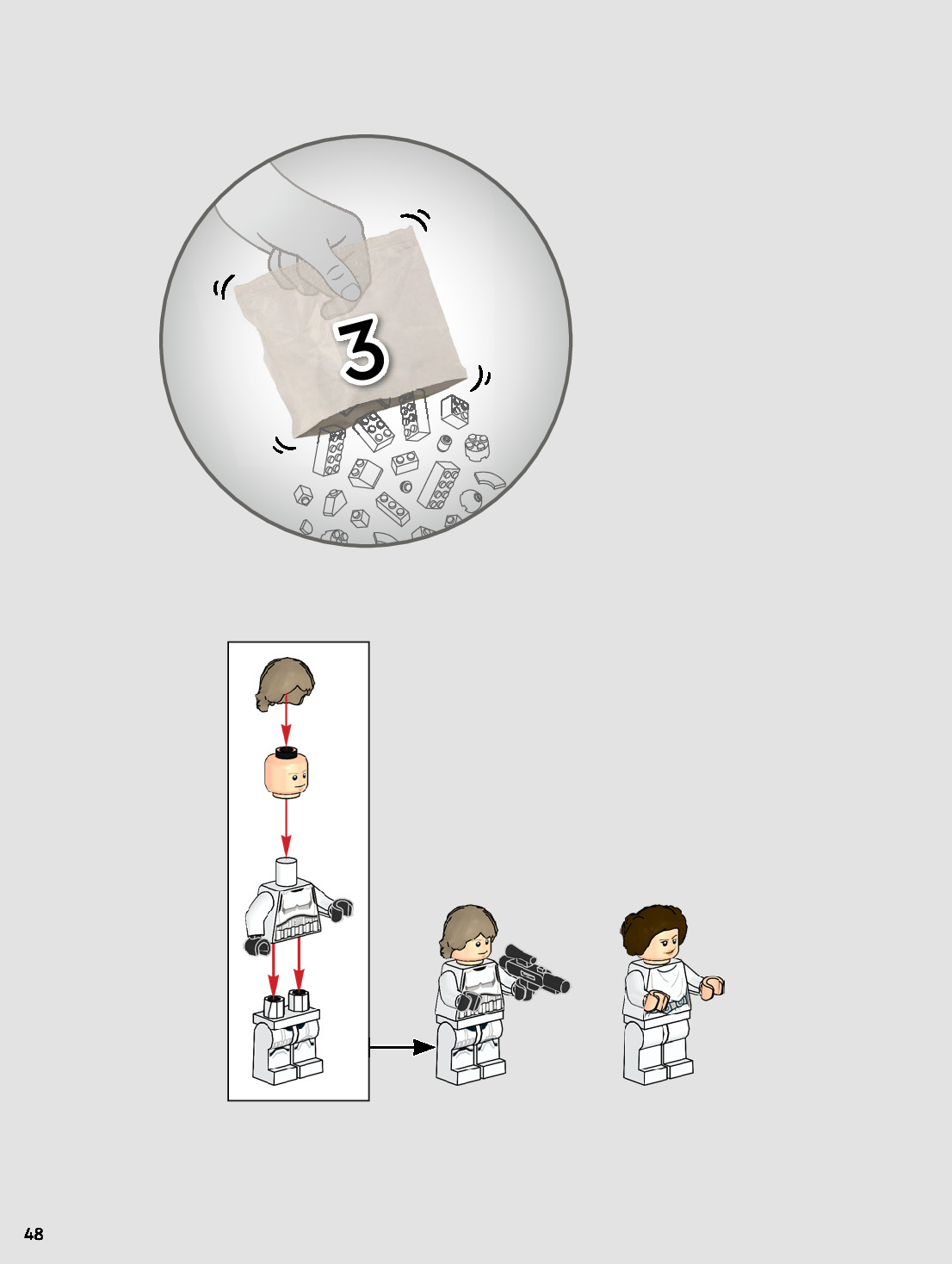 3

48