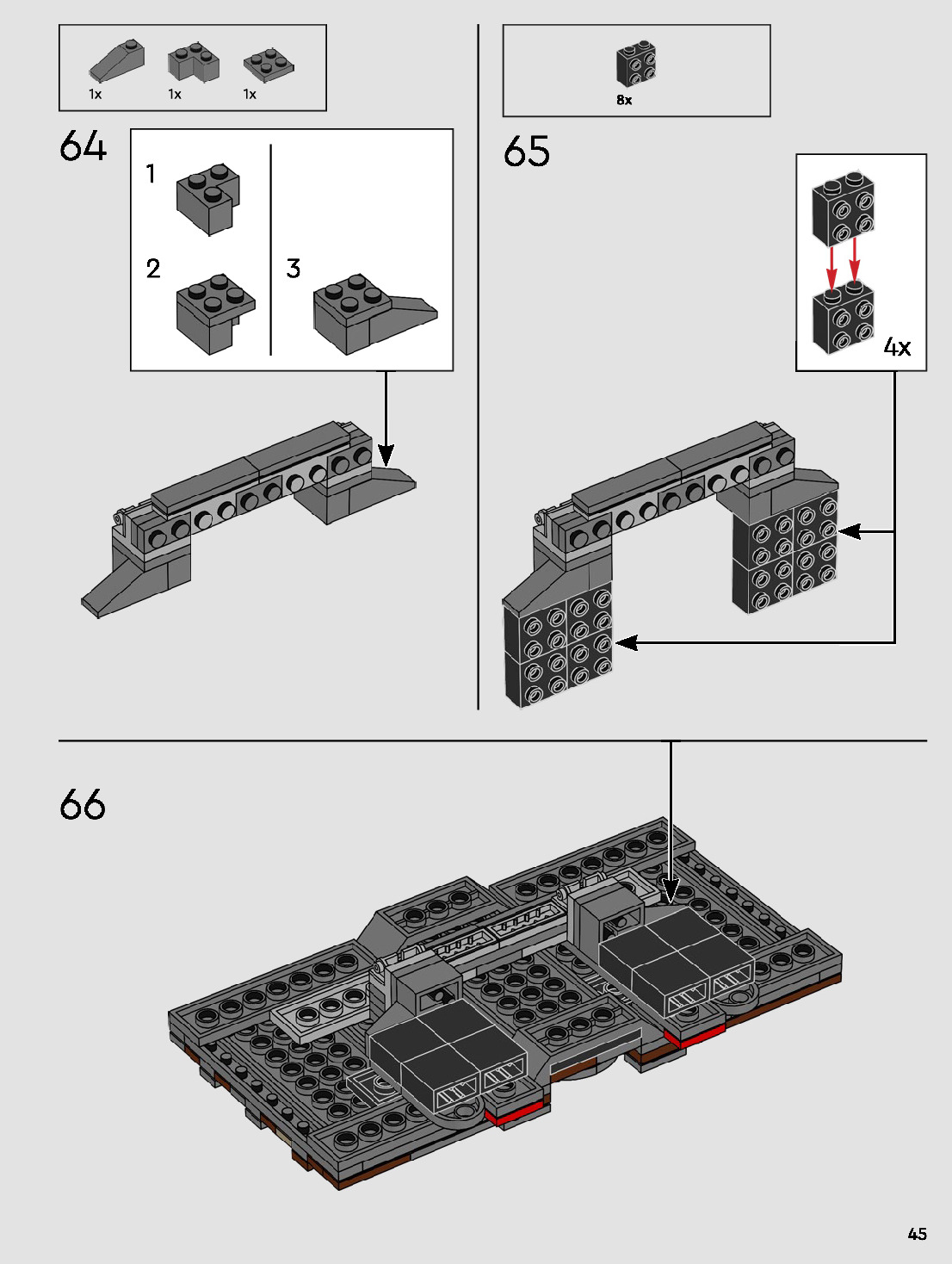 1x 1x 1x

64

1

2

3

8x

65

4x

66

45