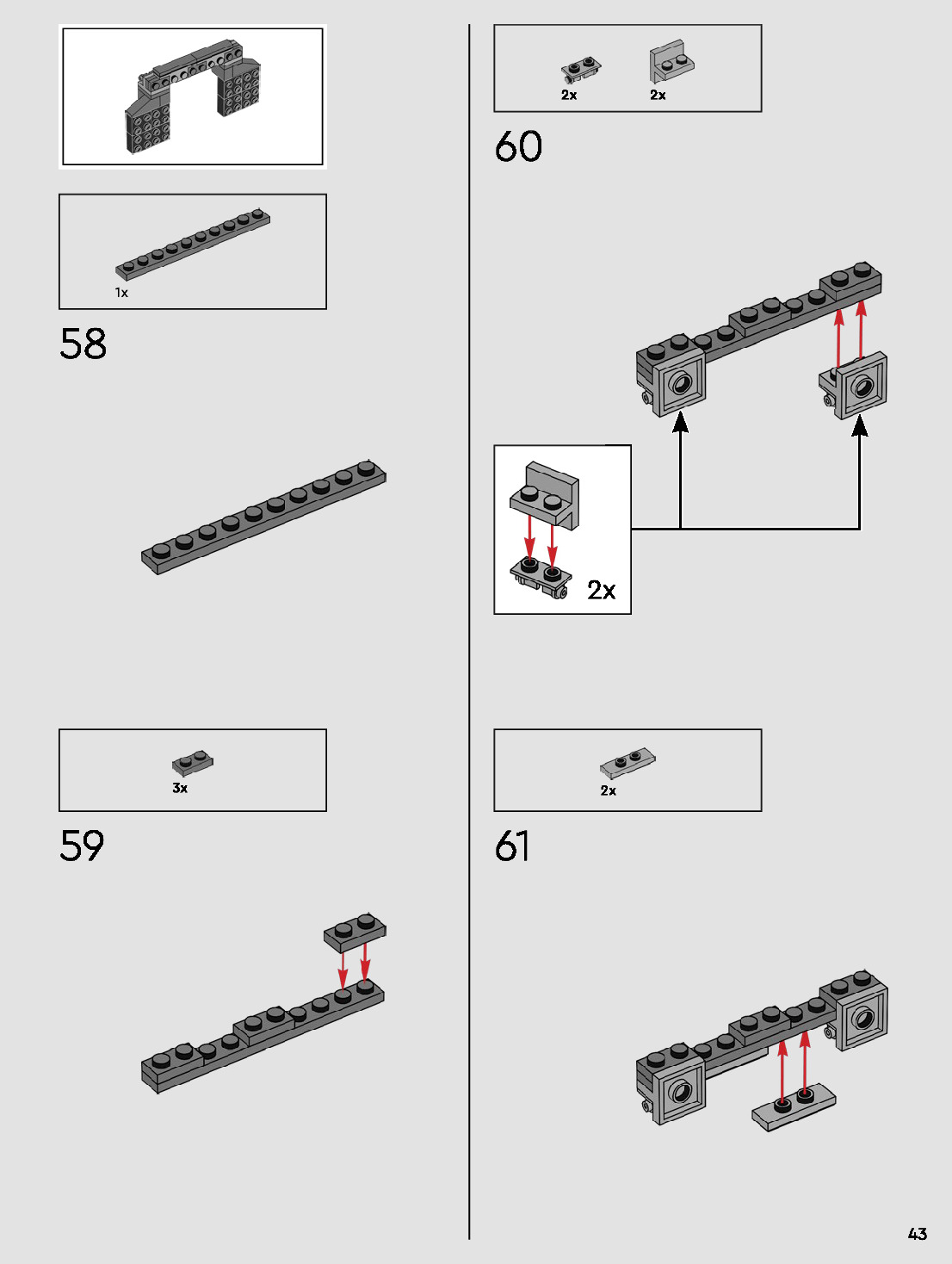 1x

58

3x

59

2x

2x

60

2x

2x

61

43